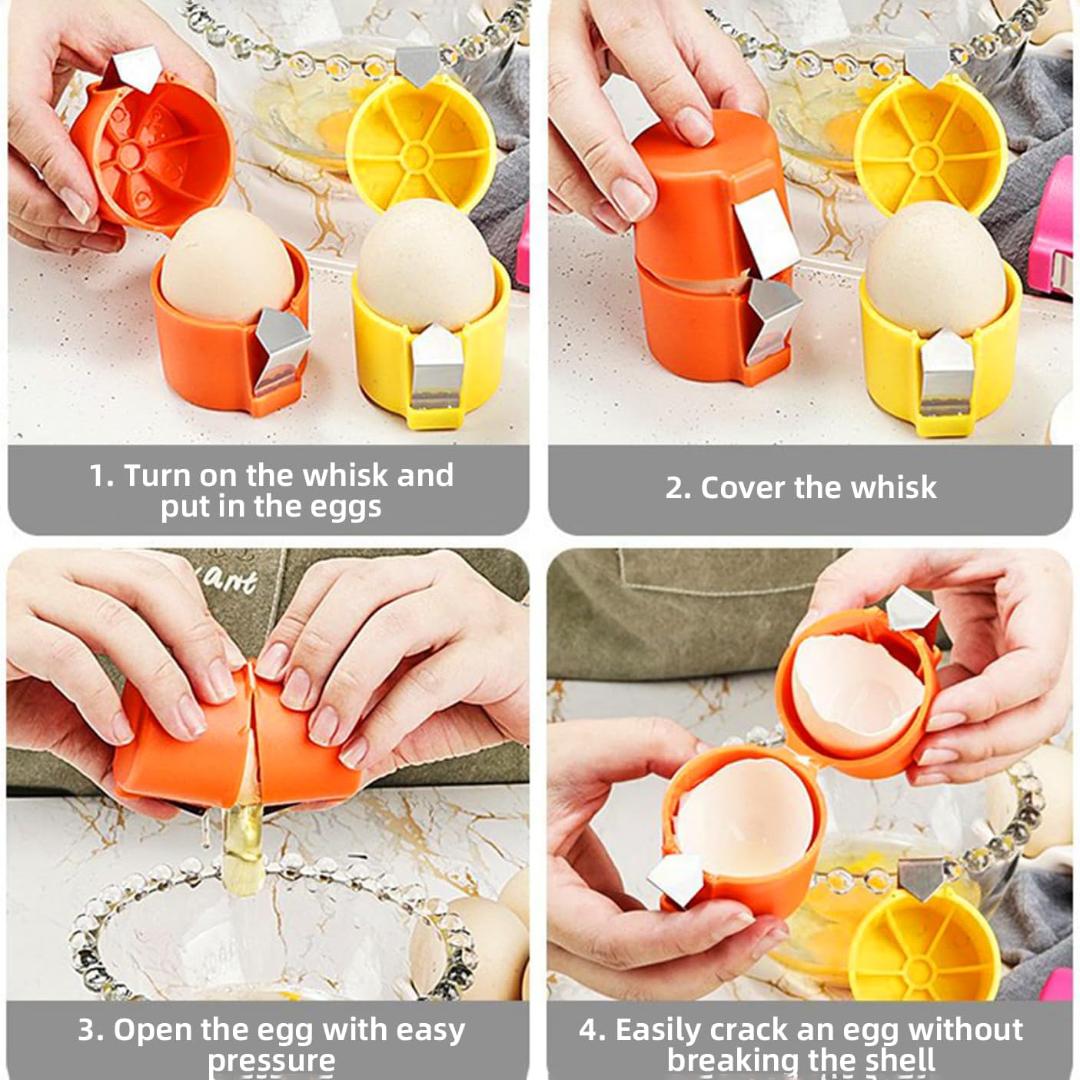 1. Turn on the whisk and put in the eggs

2. Cover the whisk

3. Open the egg with easy pressure

4. Easily crack an egg without breaking the shell