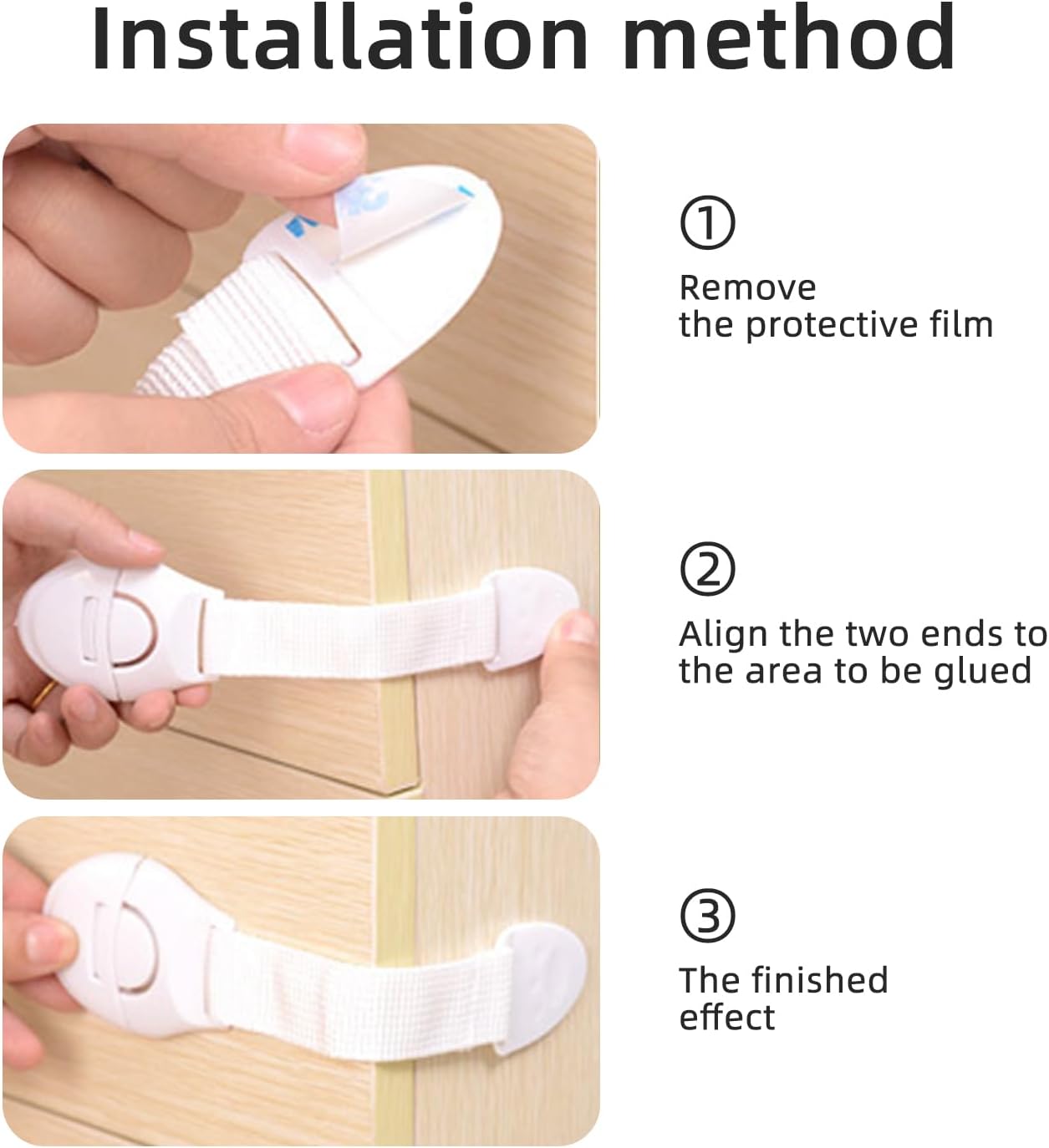 Installation method

①

Remove the protective film

②

Align the two ends to the area to be glued

③

The finished effect