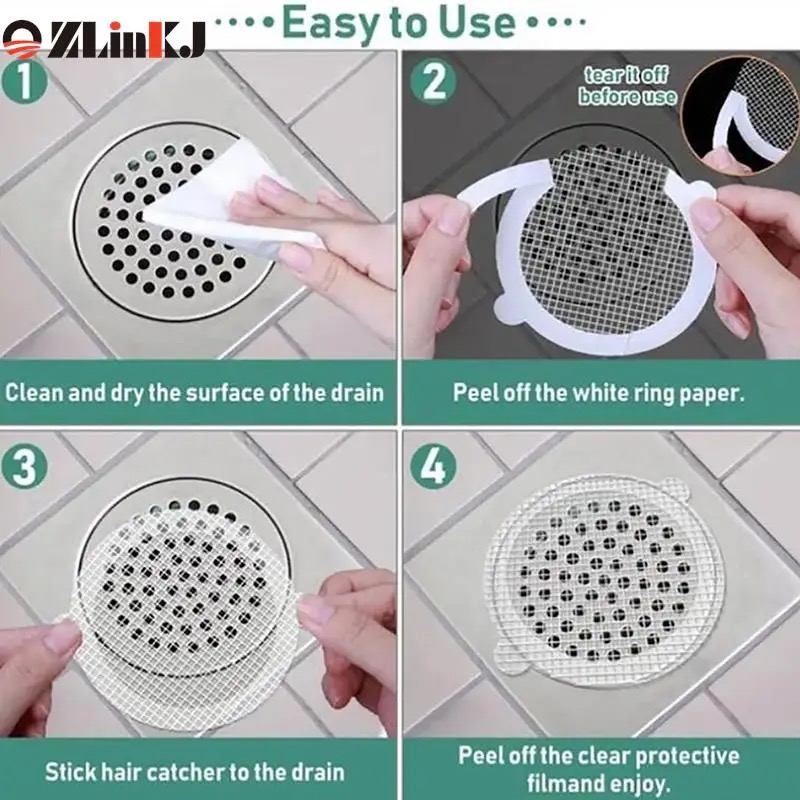 ZLinKJ

Easy to Use

1

Clean and dry the surface of the drain

2

tear it off before use

Peel off the white ring paper.

3

Stick hair catcher to the drain

4

Peel off the clear protective filmand enjoy.