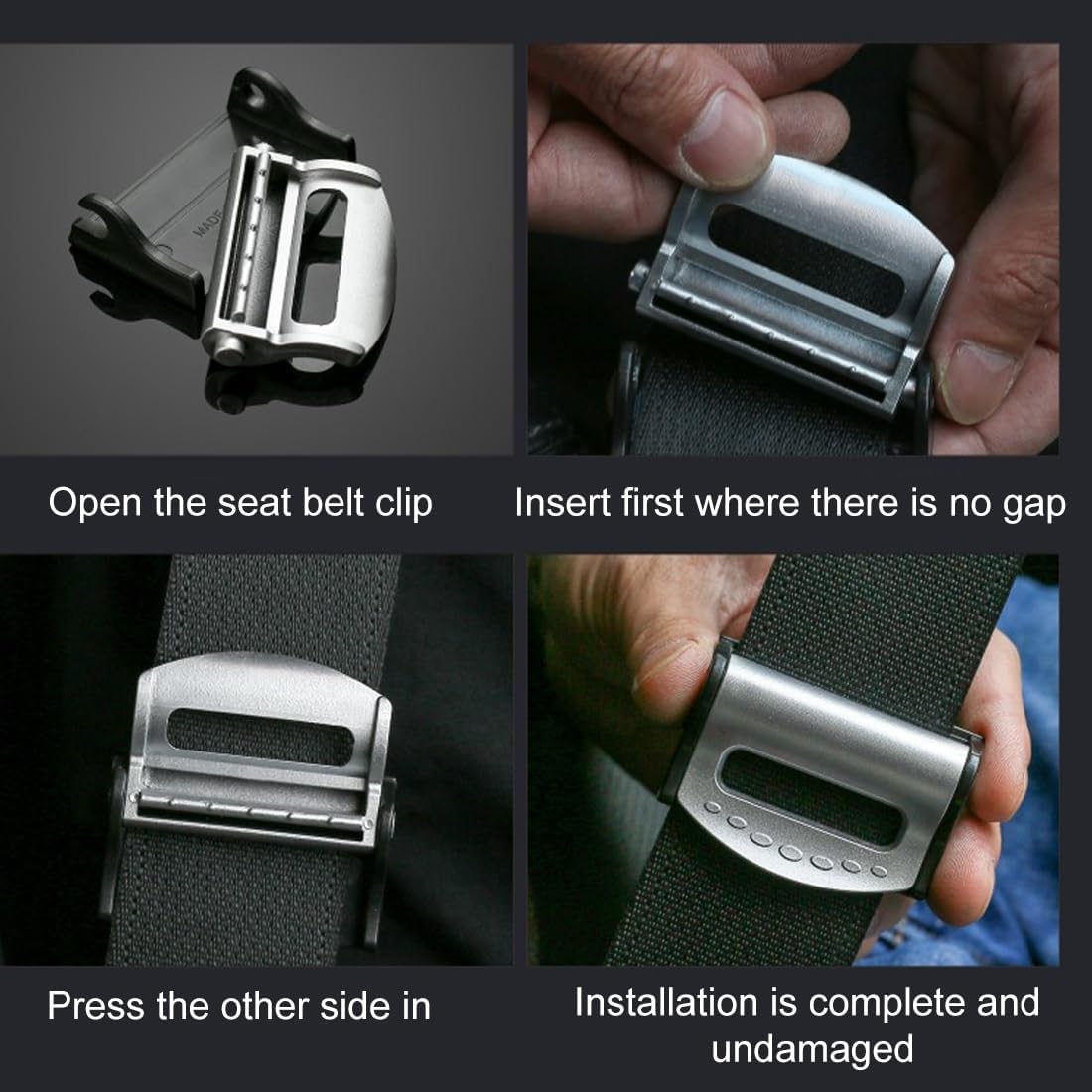 MADE

Open the seat belt clip

Insert first where there is no gap

Press the other side in

Installation is complete and undamaged