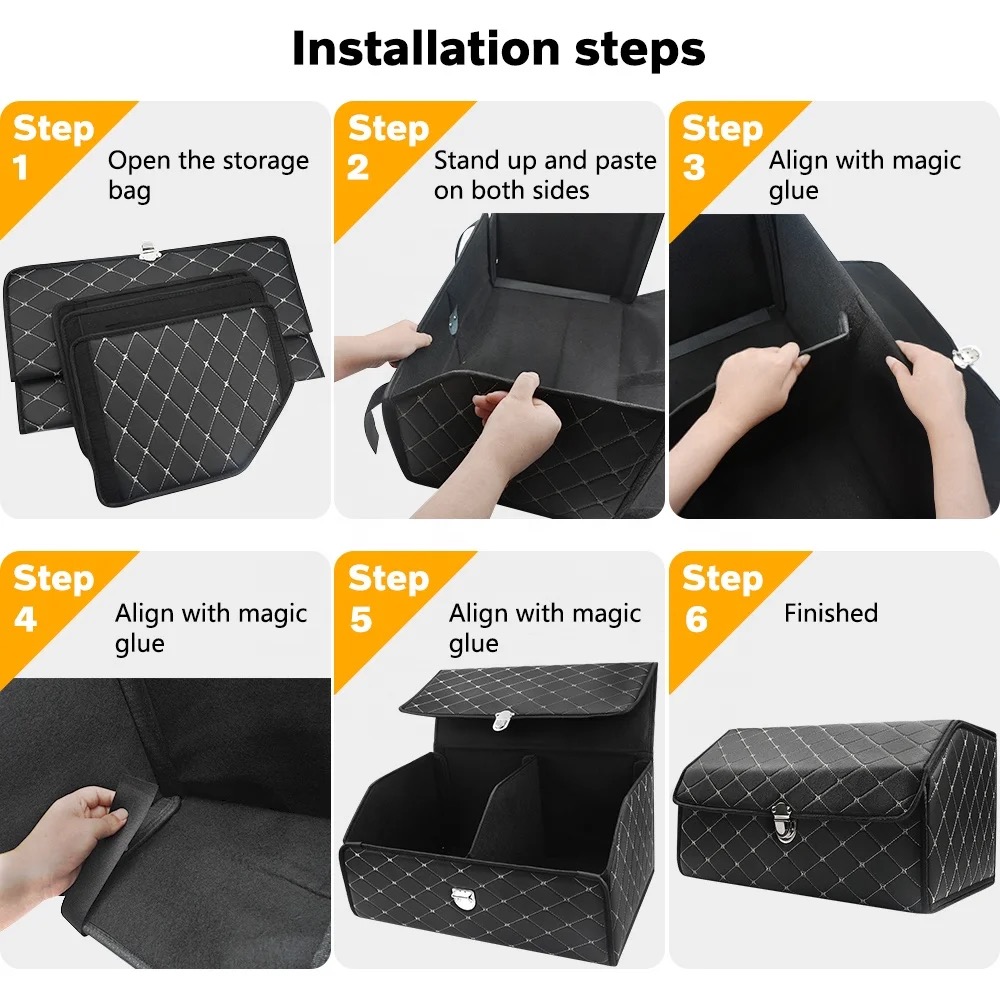 Installation steps

Step 1
Open the storage bag

Step 2
Stand up and paste on both sides

Step 3
Align with magic glue

Step 4
Align with magic glue

Step 5
Align with magic glue

Step 6
Finished