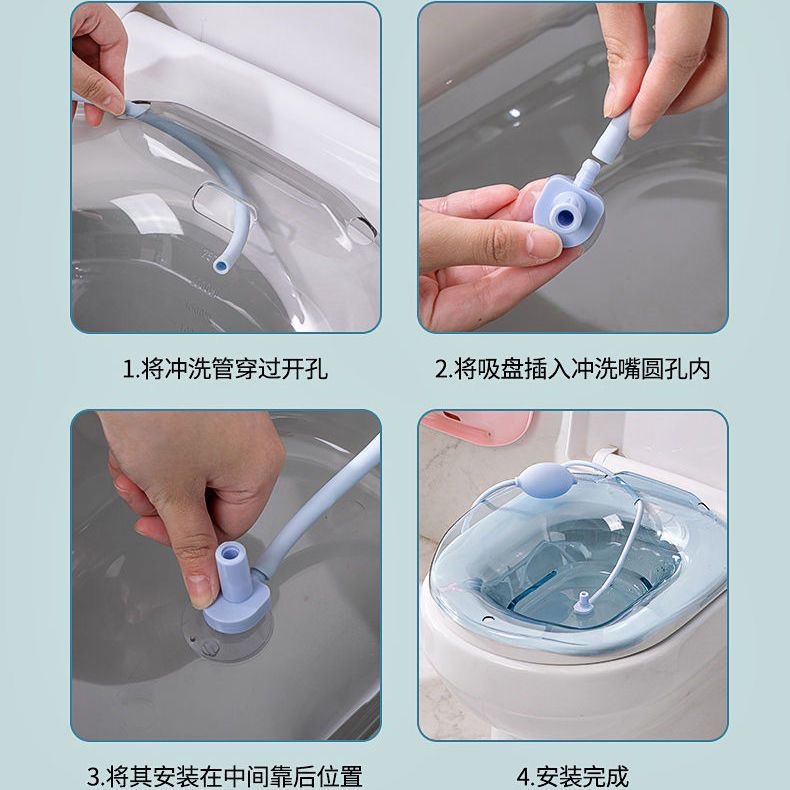 1.将冲洗管穿过开孔

2.将吸盘插入冲洗嘴圆孔内

3.将其安装在中间靠后位置

4.安装完成