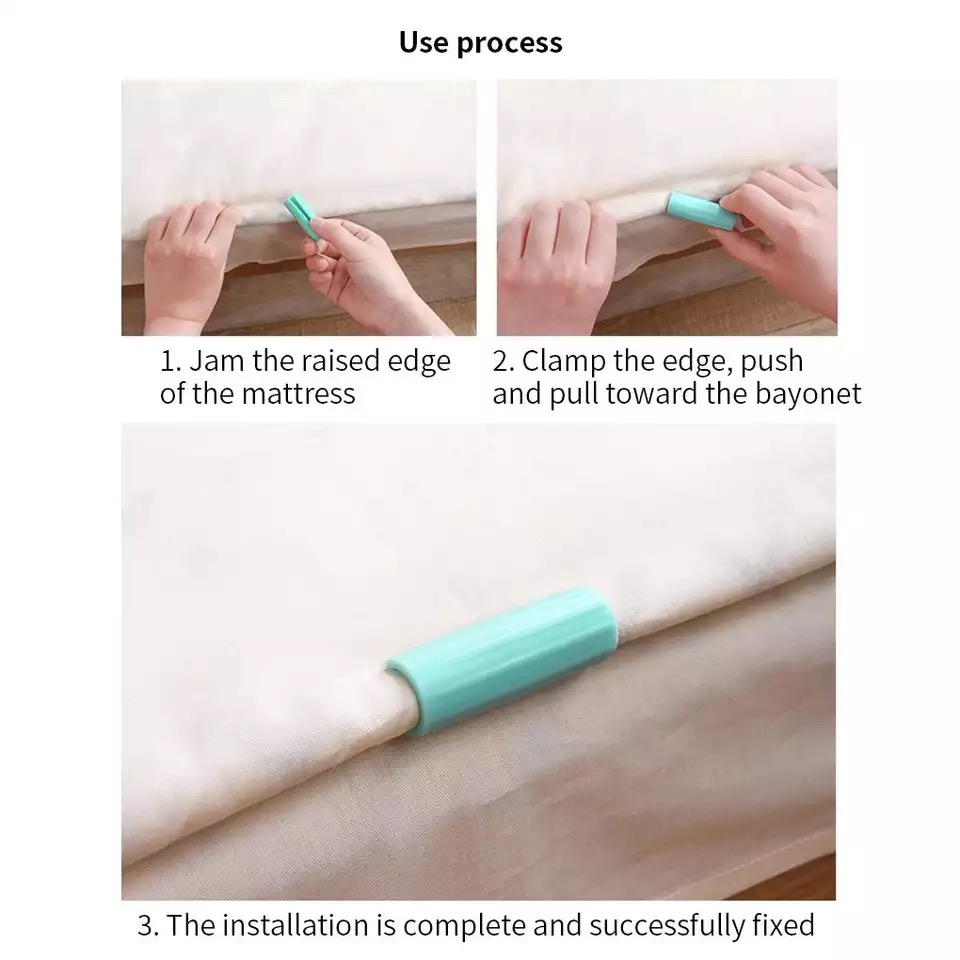 Use process

1. Jam the raised edge of the mattress

2. Clamp the edge, push and pull toward the bayonet

3. The installation is complete and successfully fixed