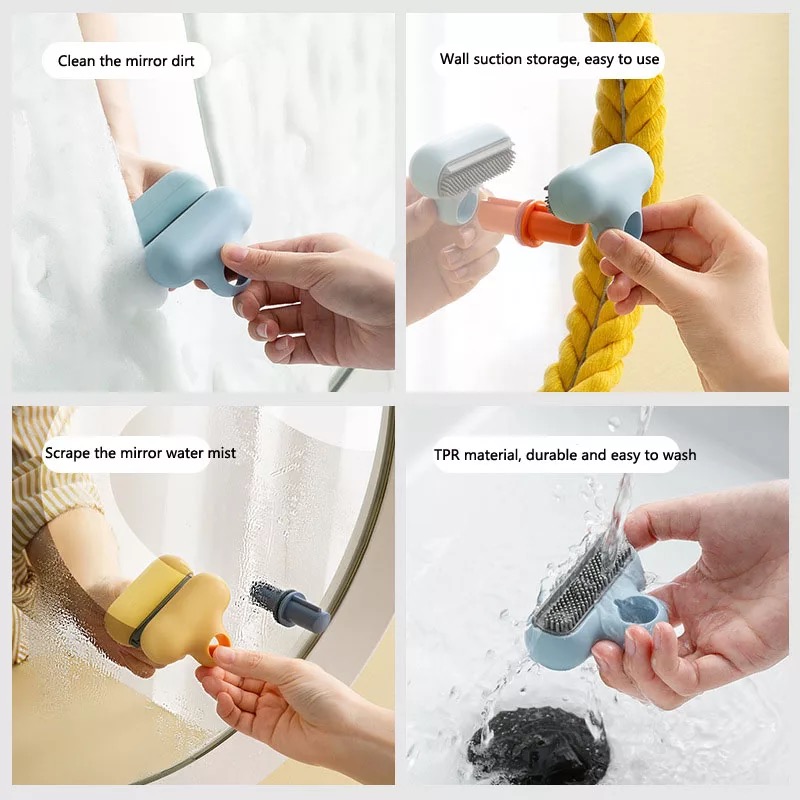 Clean the mirror dirt

Wall suction storage, easy to use

Scrape the mirror water mist

TPR material, durable and easy to wash