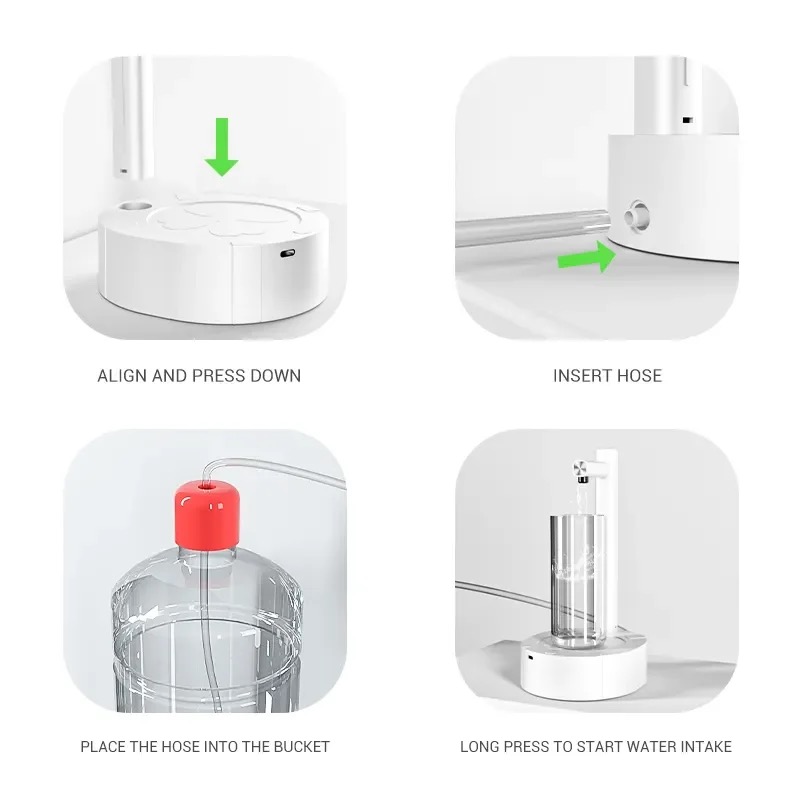 ALIGN AND PRESS DOWN

INSERT HOSE

PLACE THE HOSE INTO THE BUCKET

LONG PRESS TO START WATER INTAKE