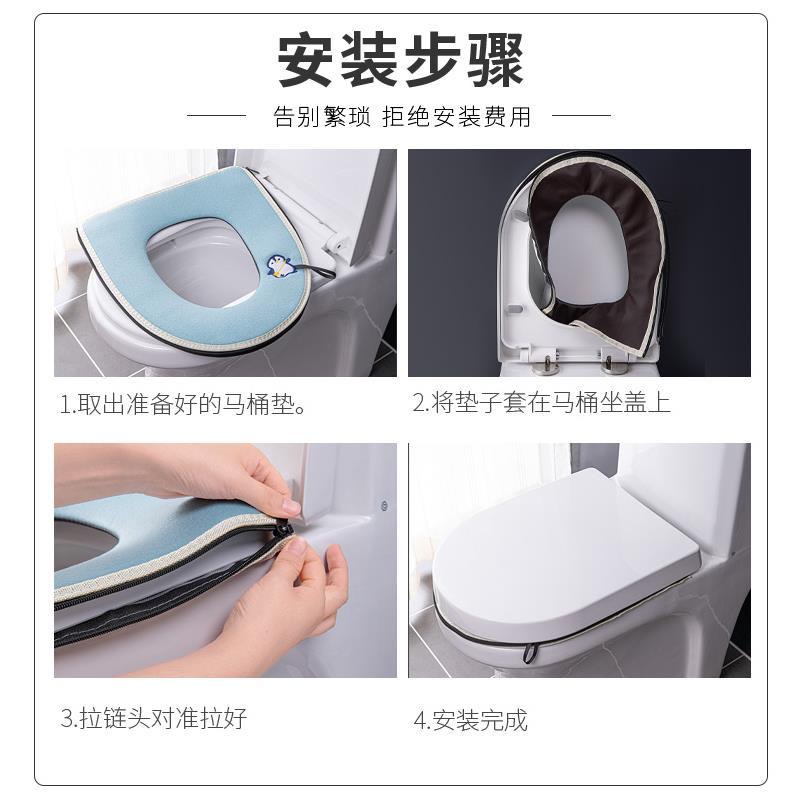 安装步骤

告别繁琐 拒绝安装费用

1.取出准备好的马桶垫。

2.将垫子套在马桶坐盖上

3.拉链头对准拉好

4.安装完成