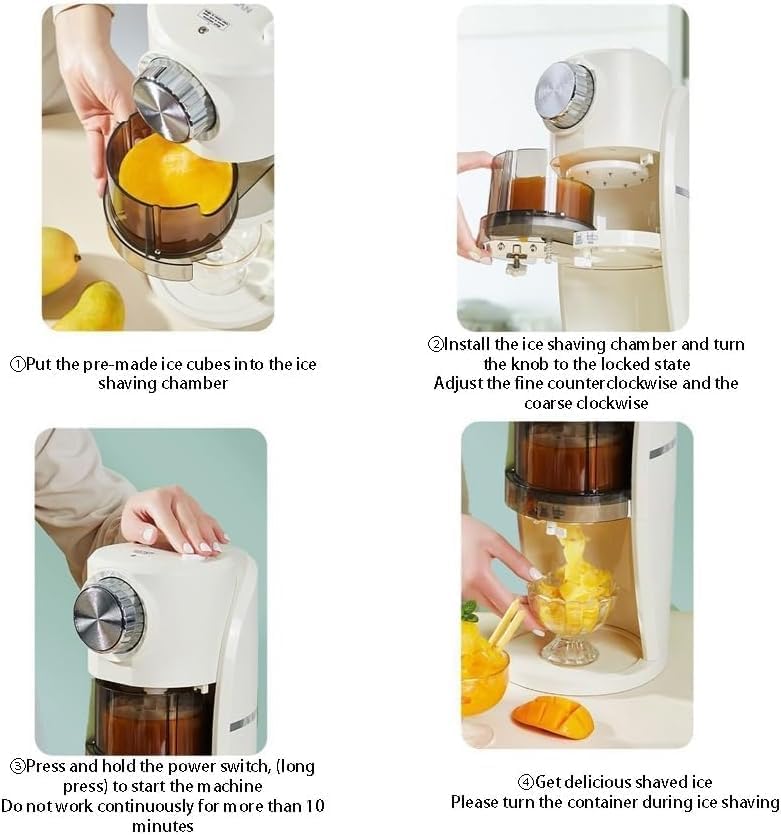 ①Put the pre-made ice cubes into the ice shaving chamber

②Install the ice shaving chamber and turn the knob to the locked state
Adjust the fine counterclockwise and the coarse clockwise

③Press and hold the power switch, (long press) to start the machine
Do not work continuously for more than 10 minutes

④Get delicious shaved ice
Please turn the container during ice shaving