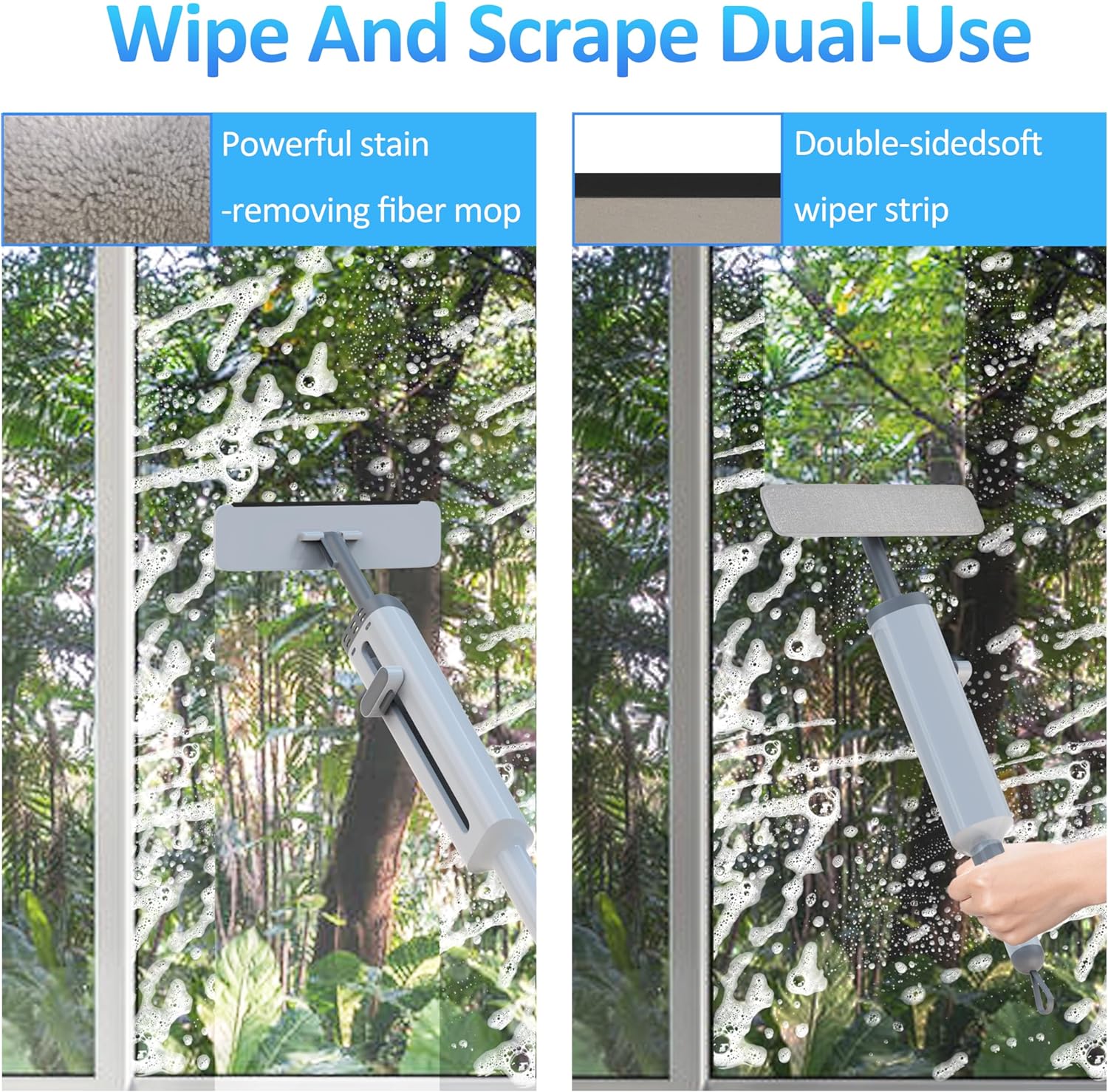 Wipe And Scrape Dual-Use

Powerful stain -removing fiber mop

Double-sidedsoft wiper strip