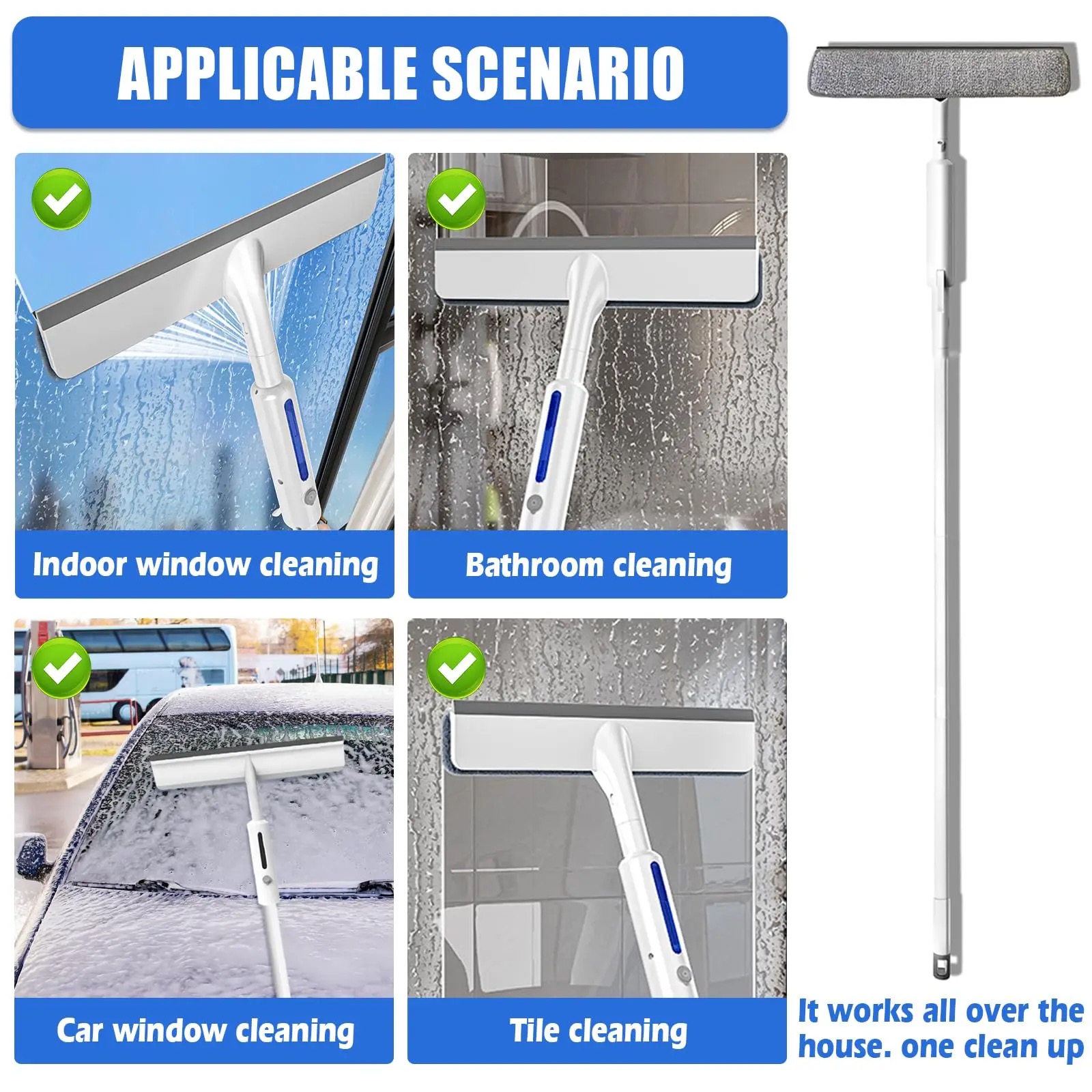 APPLICABLE SCENARIO

Indoor window cleaning

Bathroom cleaning

Car window cleaning

Tile cleaning

It works all over the house. one clean up