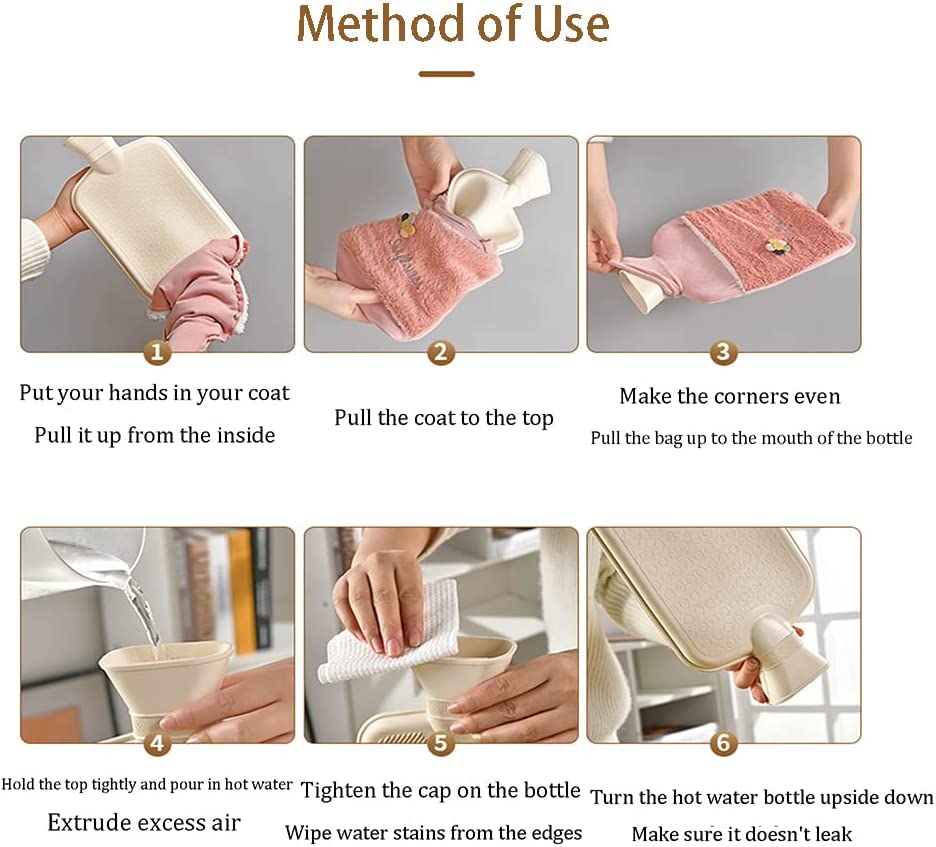 Method of Use

1
Put your hands in your coat
Pull it up from the inside

2
Pull the coat to the top

3
Make the corners even
Pull the bag up to the mouth of the bottle

4
Hold the top tightly and pour in hot water
Extrude excess air

5
Tighten the cap on the bottle
Wipe water stains from the edges

6
Turn the hot water bottle upside down
Make sure it doesn't leak