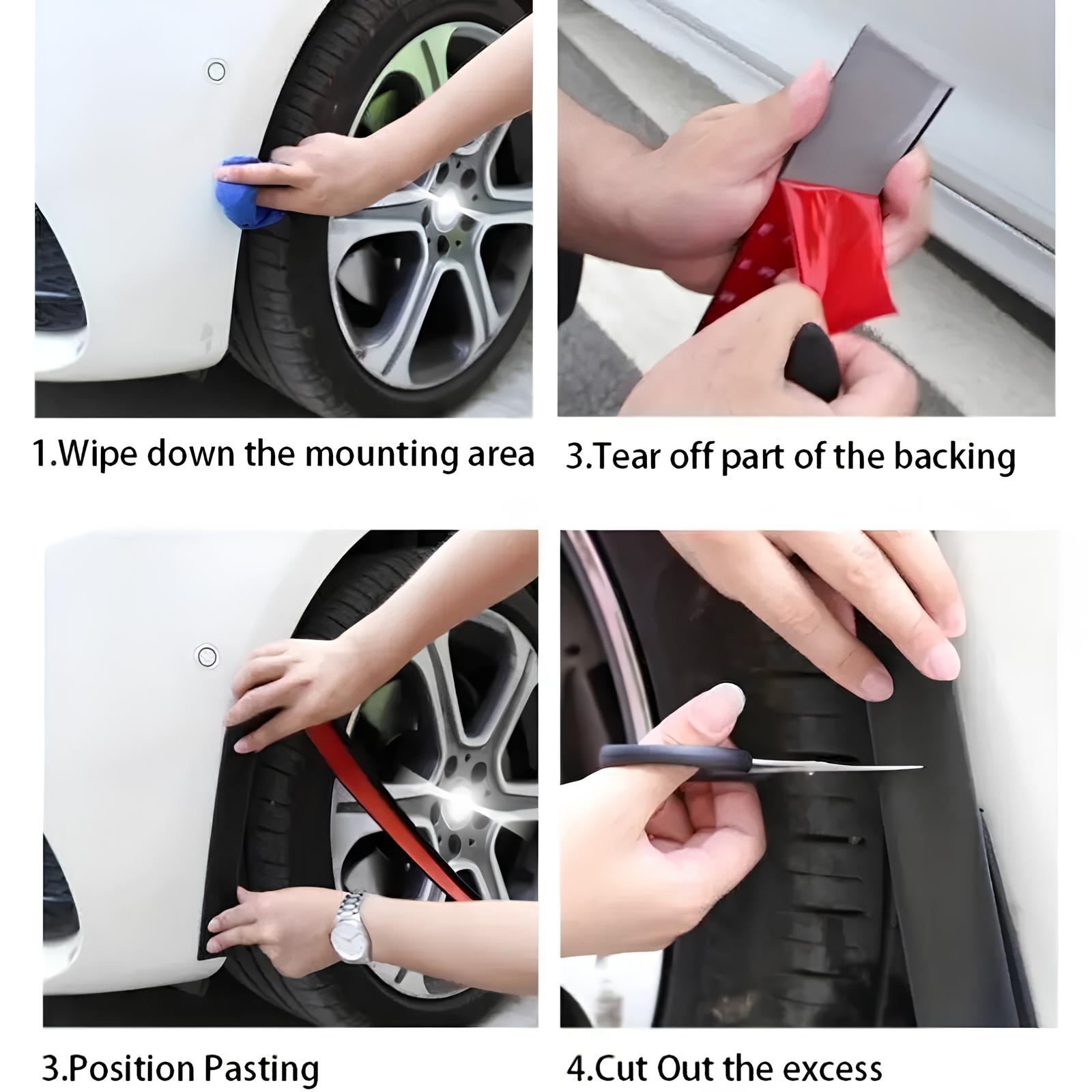 1.Wipe down the mounting area

3.Tear off part of the backing

3.Position Pasting

4.Cut Out the excess