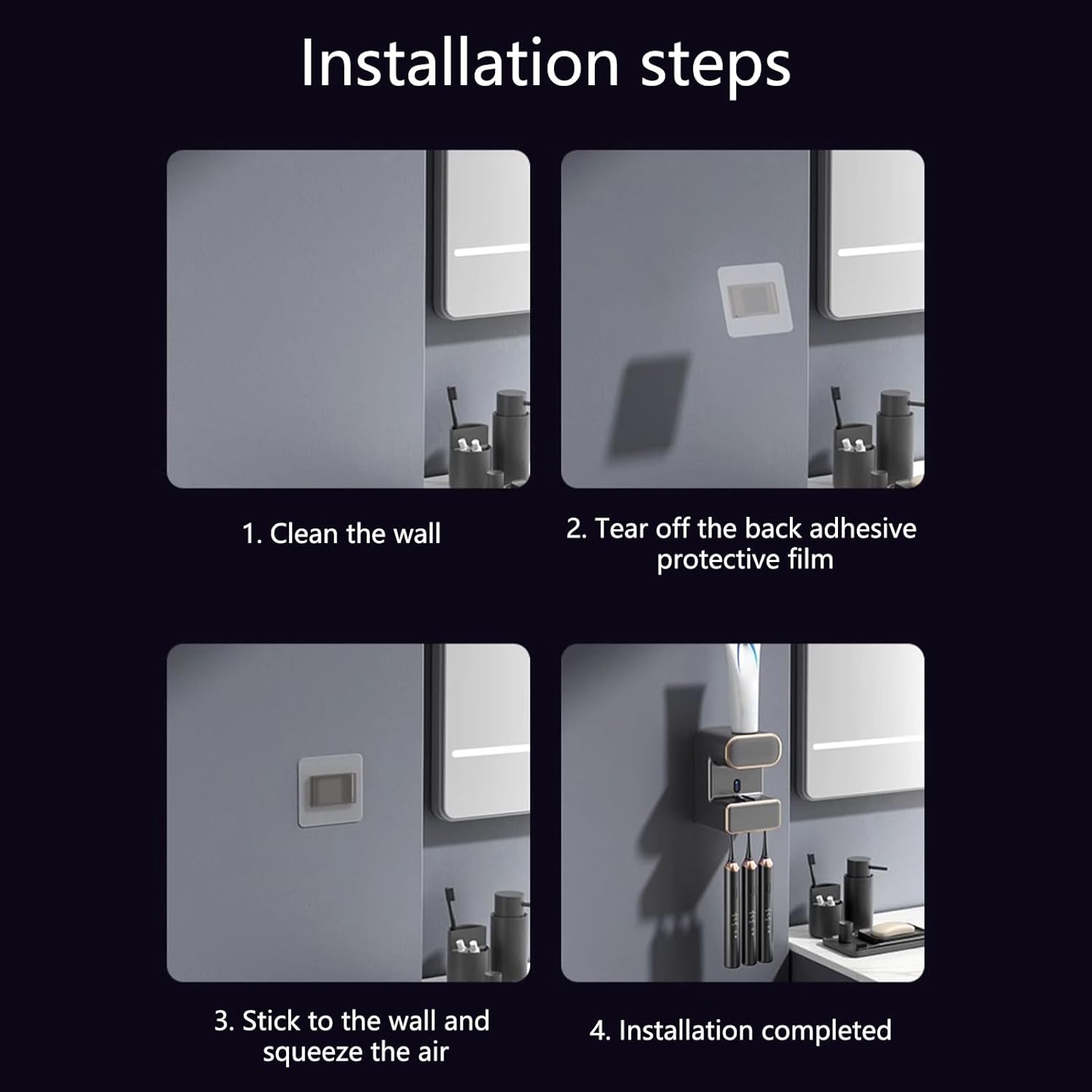 Installation steps

1. Clean the wall

2. Tear off the back adhesive protective film

3. Stick to the wall and squeeze the air

4. Installation completed