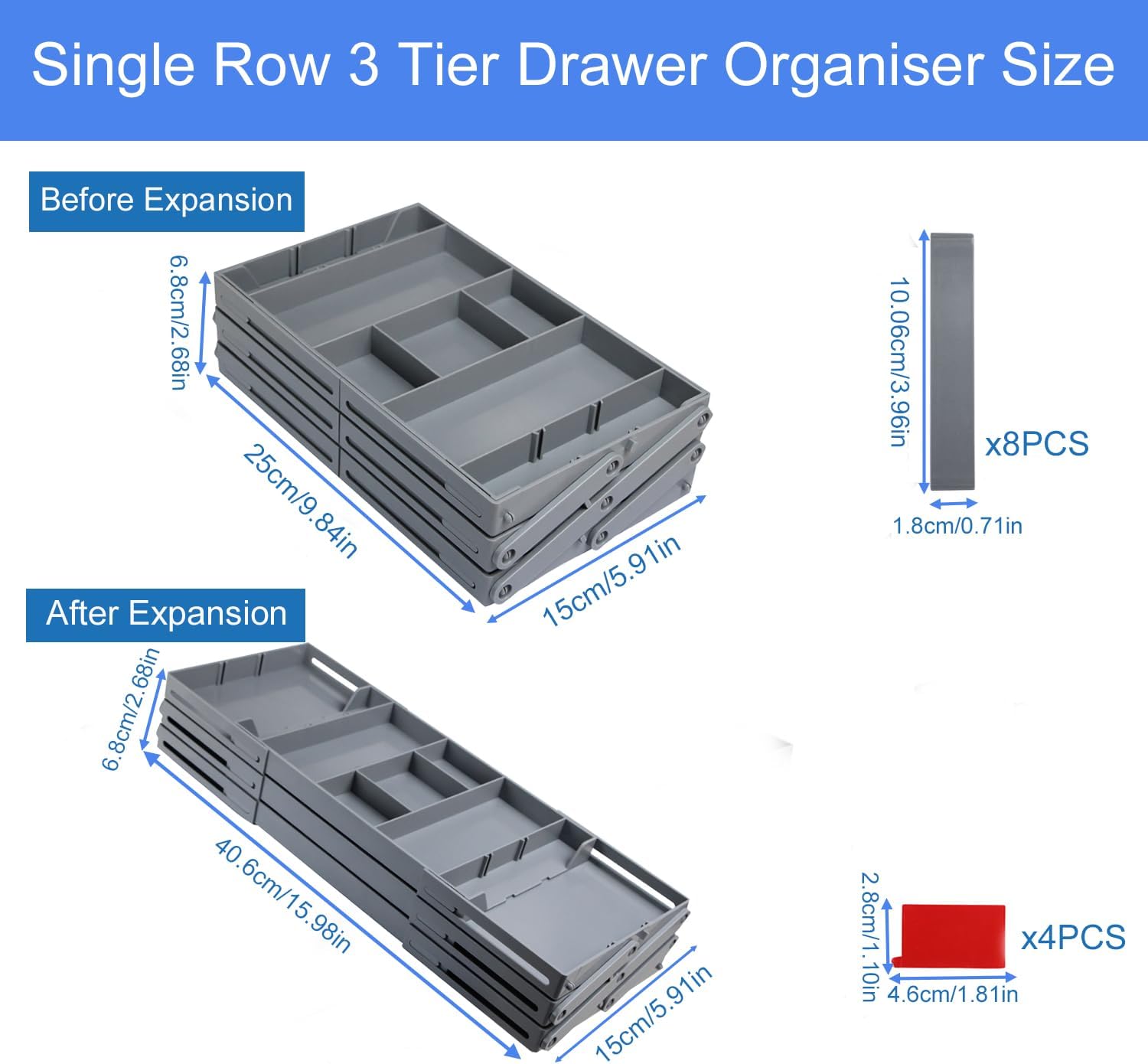 Single Row 3 Tier Drawer Organiser Size

Before Expansion

6.8cm/2.68in

25cm/9.84in

15cm/5.91in

10.06cm/3.96in

x8PCS

1.8cm/0.71in

After Expansion

6.8cm/2.68in

40.6cm/15.98in

15cm/5.91in

2.8cm/1.10in

x4PCS

4.6cm/1.81in