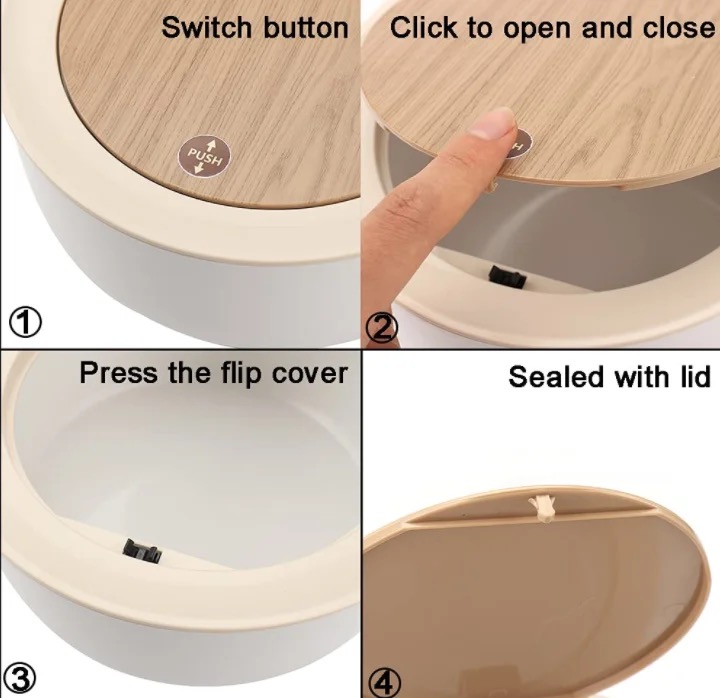 Switch button

PUSH

①

Click to open and close

H

②

Press the flip cover

③

Sealed with lid

④