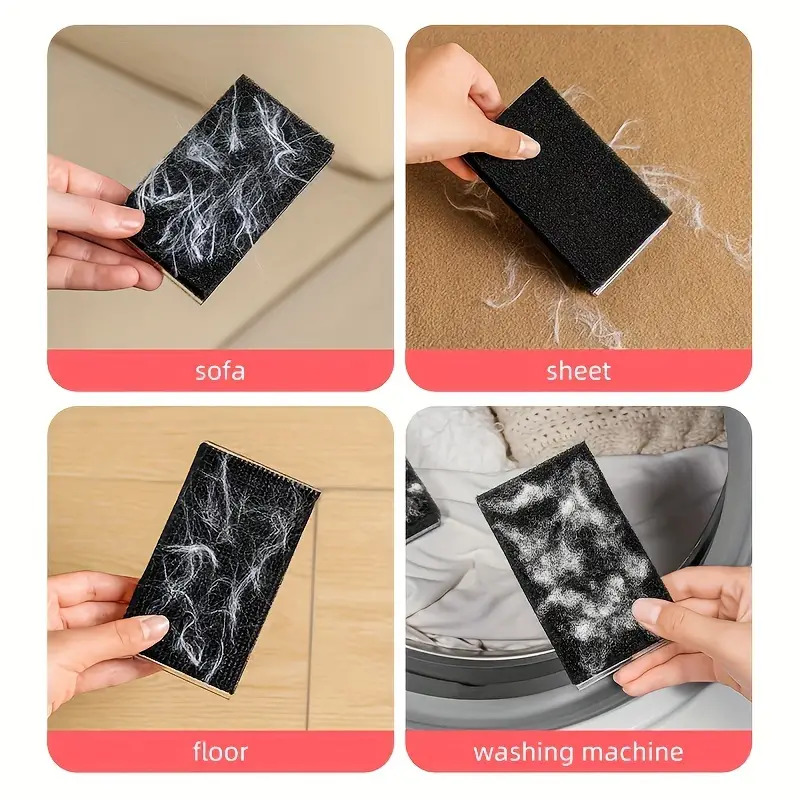 sofa

sheet

floor

washing machine