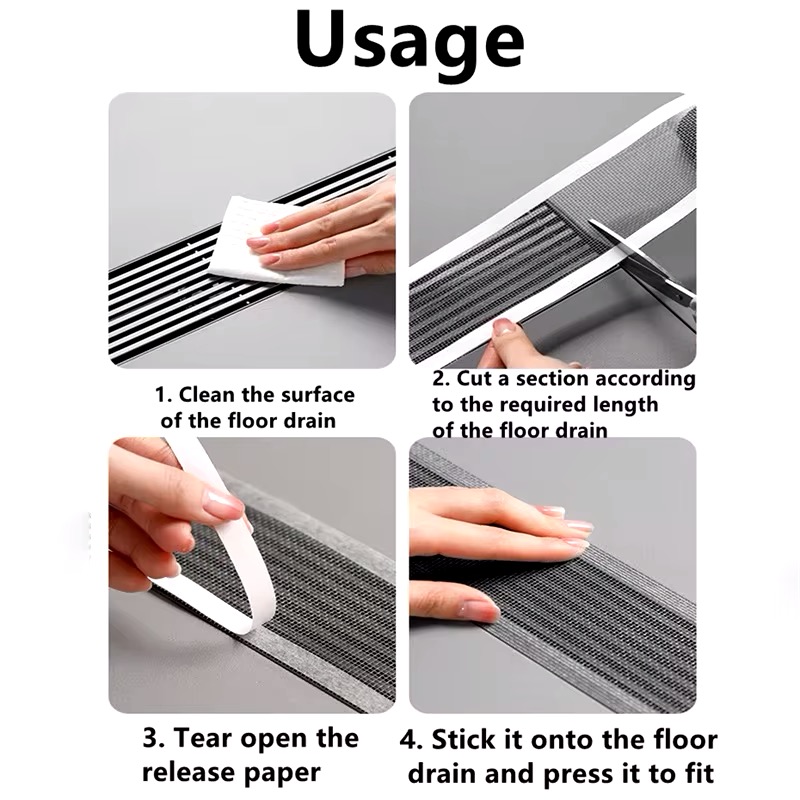 Usage

1. Clean the surface of the floor drain

2. Cut a section according to the required length of the floor drain

3. Tear open the release paper

4. Stick it onto the floor drain and press it to fit