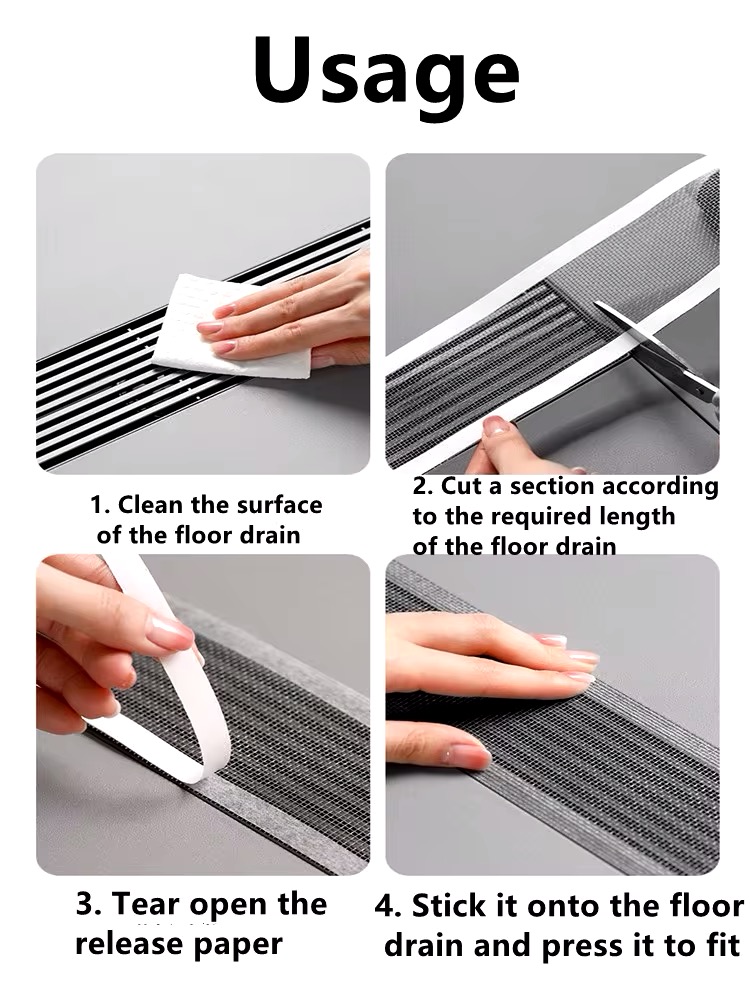 Usage

1. Clean the surface of the floor drain

2. Cut a section according to the required length of the floor drain

3. Tear open the release paper

4. Stick it onto the floor drain and press it to fit