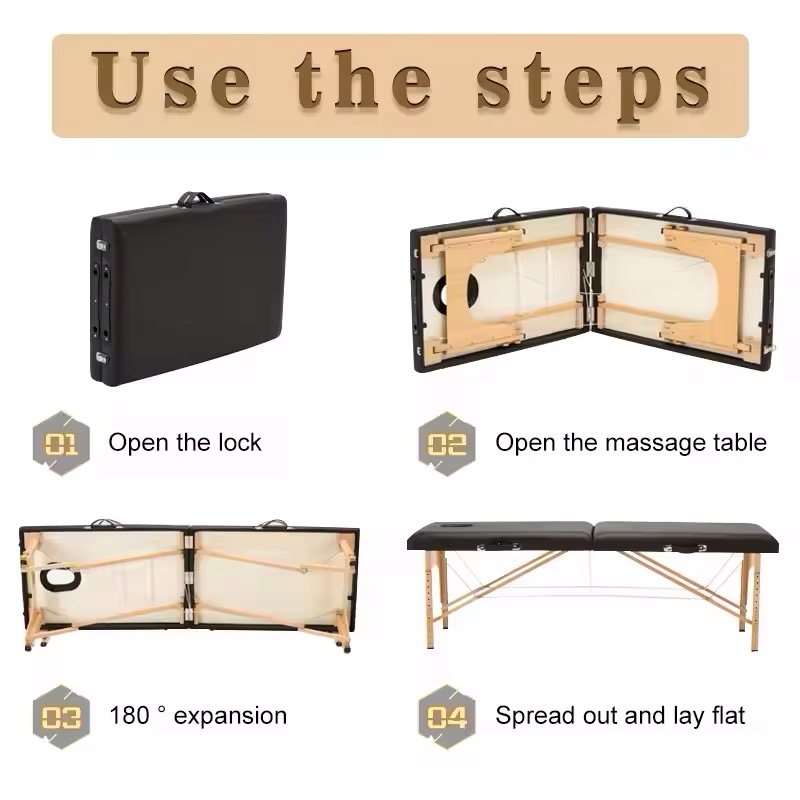 Use the steps

01 Open the lock

02 Open the massage table

03 180 ° expansion

04 Spread out and lay flat