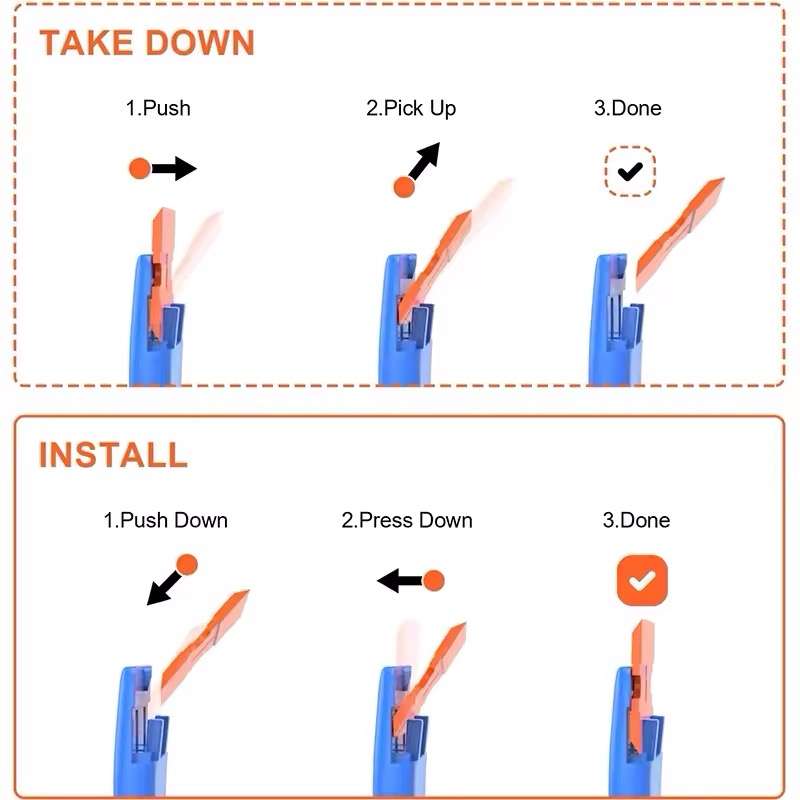 TAKE DOWN

1.Push

2.Pick Up

3.Done

INSTALL

1.Push Down

2.Press Down

3.Done