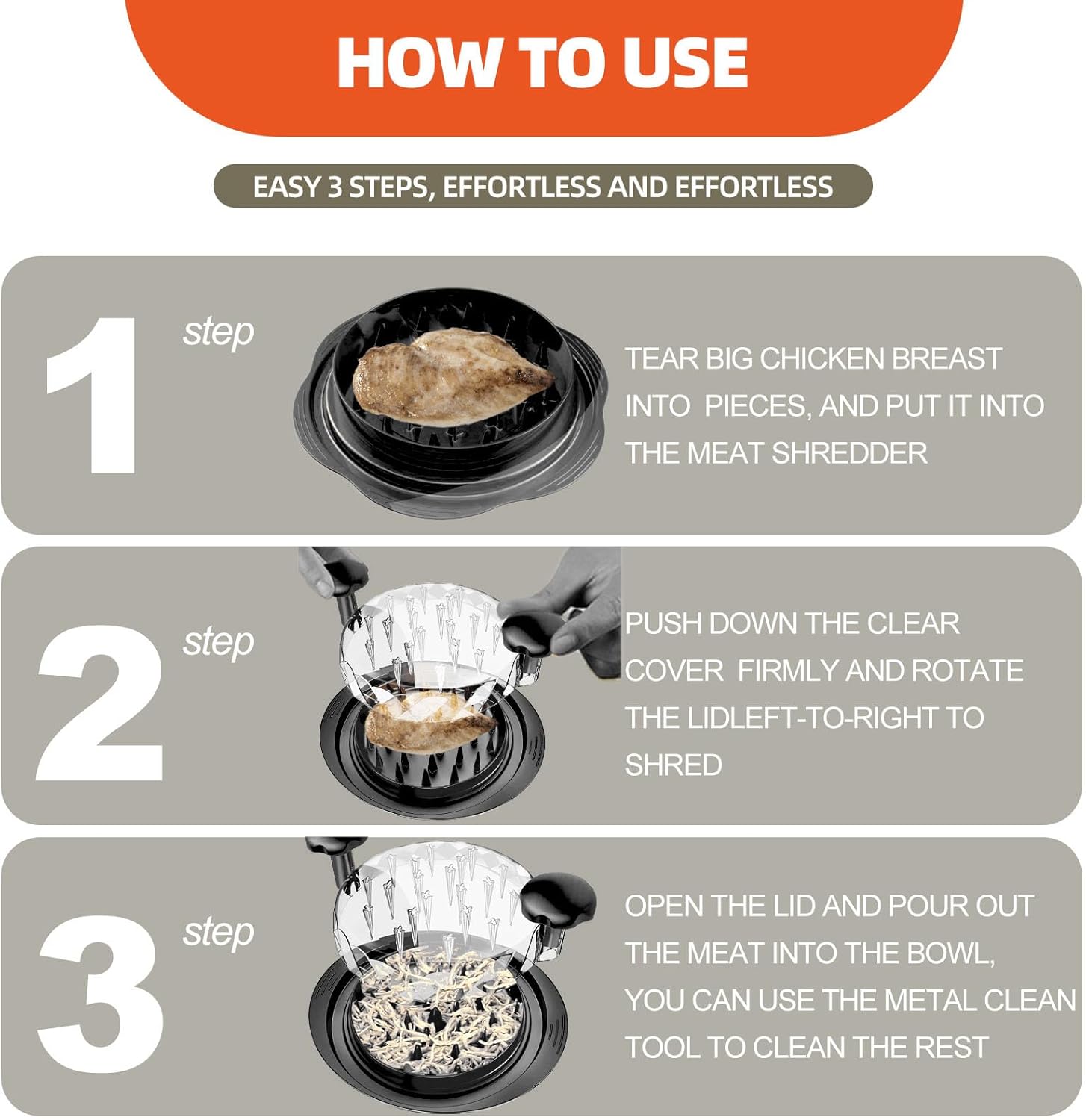 HOW TO USE

EASY 3 STEPS, EFFORTLESS AND EFFORTLESS

1 step

TEAR BIG CHICKEN BREAST INTO PIECES, AND PUT IT INTO THE MEAT SHREDDER

2 step

PUSH DOWN THE CLEAR COVER FIRMLY AND ROTATE THE LIDLEFT-TO-RIGHT TO SHRED

3 step

OPEN THE LID AND POUR OUT THE MEAT INTO THE BOWL, YOU CAN USE THE METAL CLEAN TOOL TO CLEAN THE REST