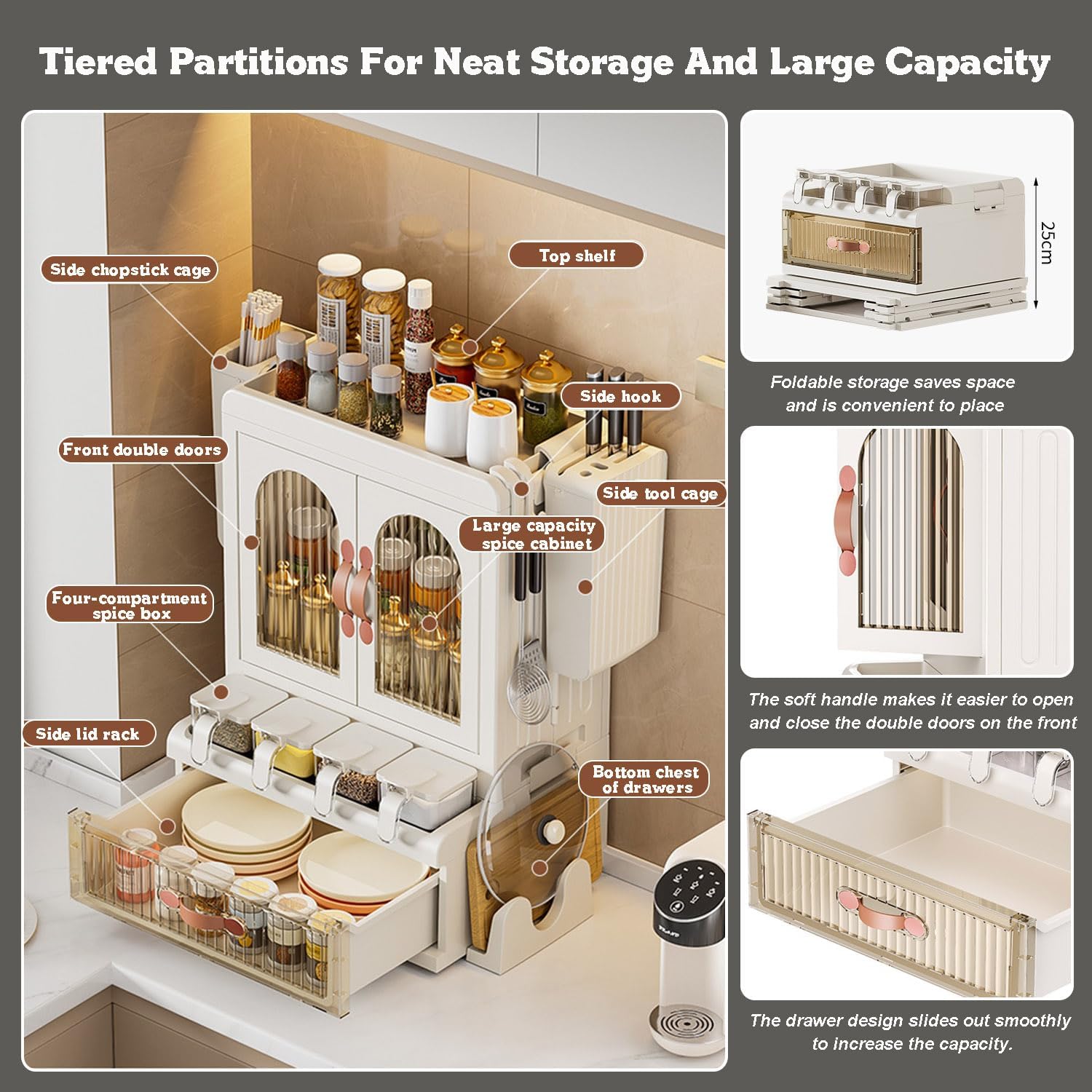 Tiered Partitions For Neat Storage And Large Capacity

Side chopstick cage

Top shelf

Side hook

Front double doors

Side tool cage

Large capacity spice cabinet

Four-compartment spice box

Side lid rack

Bottom chest of drawers

25cm

Foldable storage saves space and is convenient to place

The soft handle makes it easier to open and close the double doors on the front

The drawer design slides out smoothly to increase the capacity.