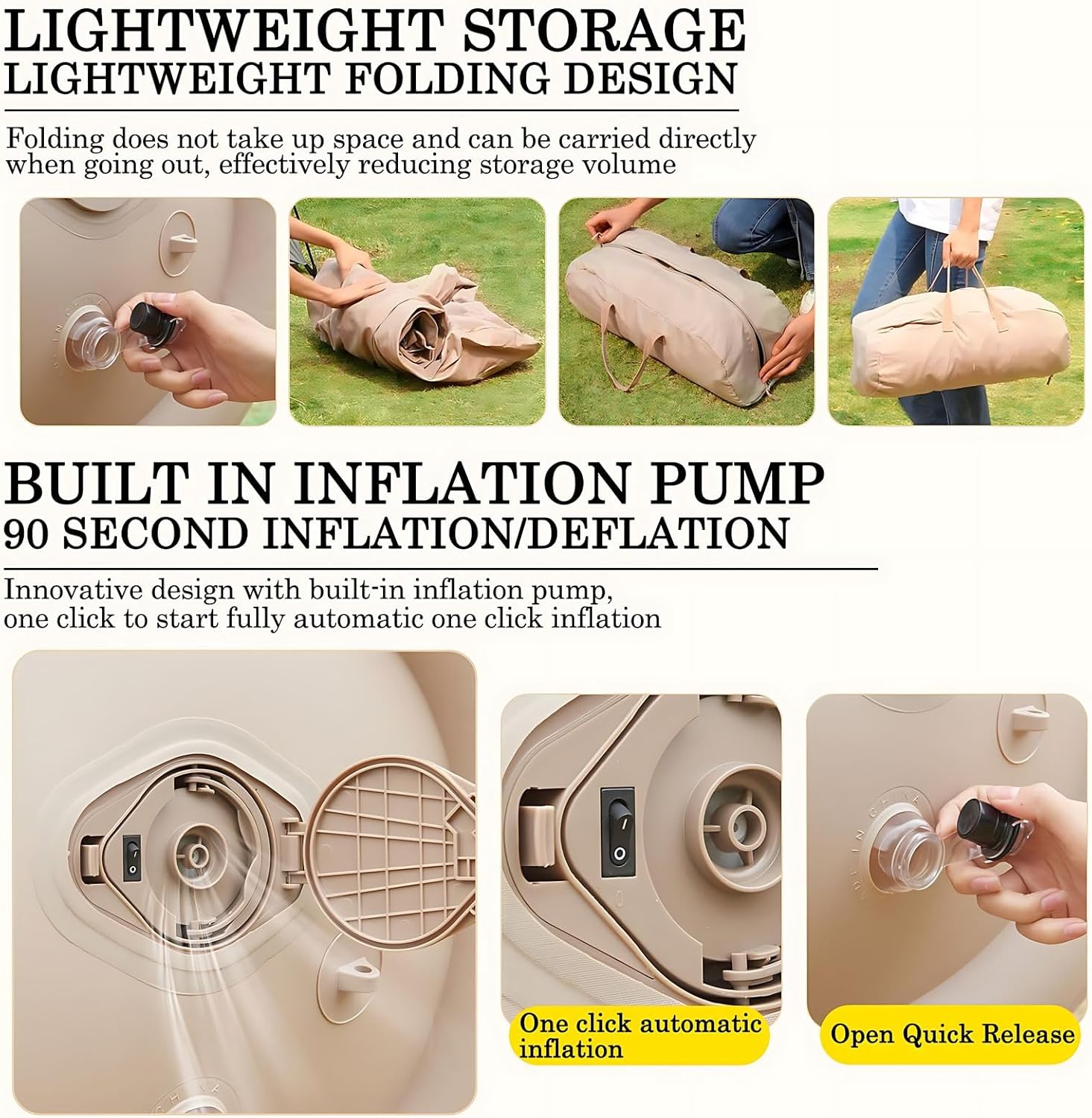 LIGHTWEIGHT STORAGE
LIGHTWEIGHT FOLDING DESIGN

Folding does not take up space and can be carried directly when going out, effectively reducing storage volume

BUILT IN INFLATION PUMP
90 SECOND INFLATION/DEFLATION

Innovative design with built-in inflation pump, one click to start fully automatic one click inflation

One click automatic inflation

Open Quick Release