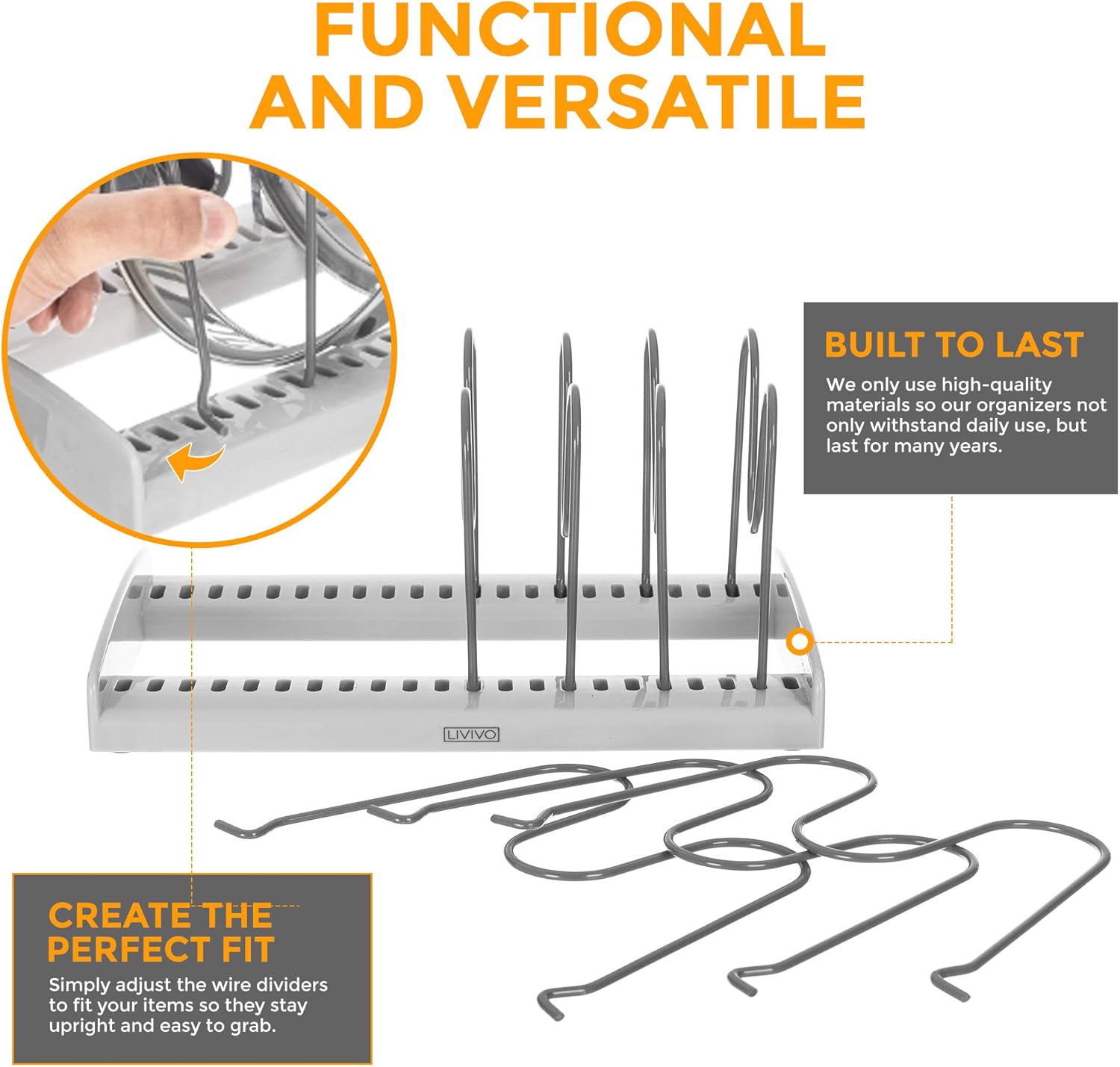 FUNCTIONAL AND VERSATILE

BUILT TO LAST

We only use high-quality materials so our organizers not only withstand daily use, but last for many years.

LIVIVO

CREATE THE PERFECT FIT

Simply adjust the wire dividers to fit your items so they stay upright and easy to grab.