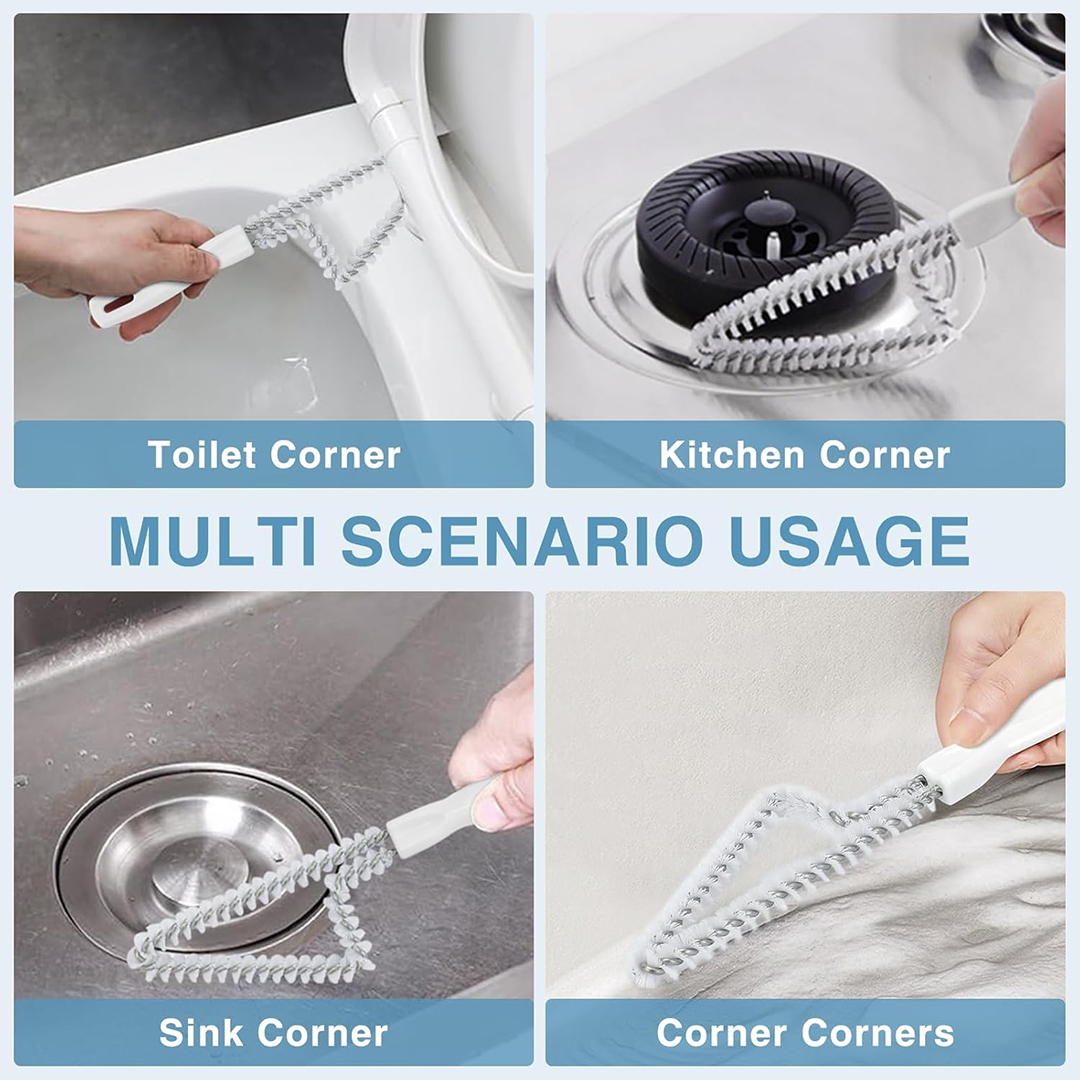 Toilet Corner

Kitchen Corner

MULTI SCENARIO USAGE

Sink Corner

Corner Corners