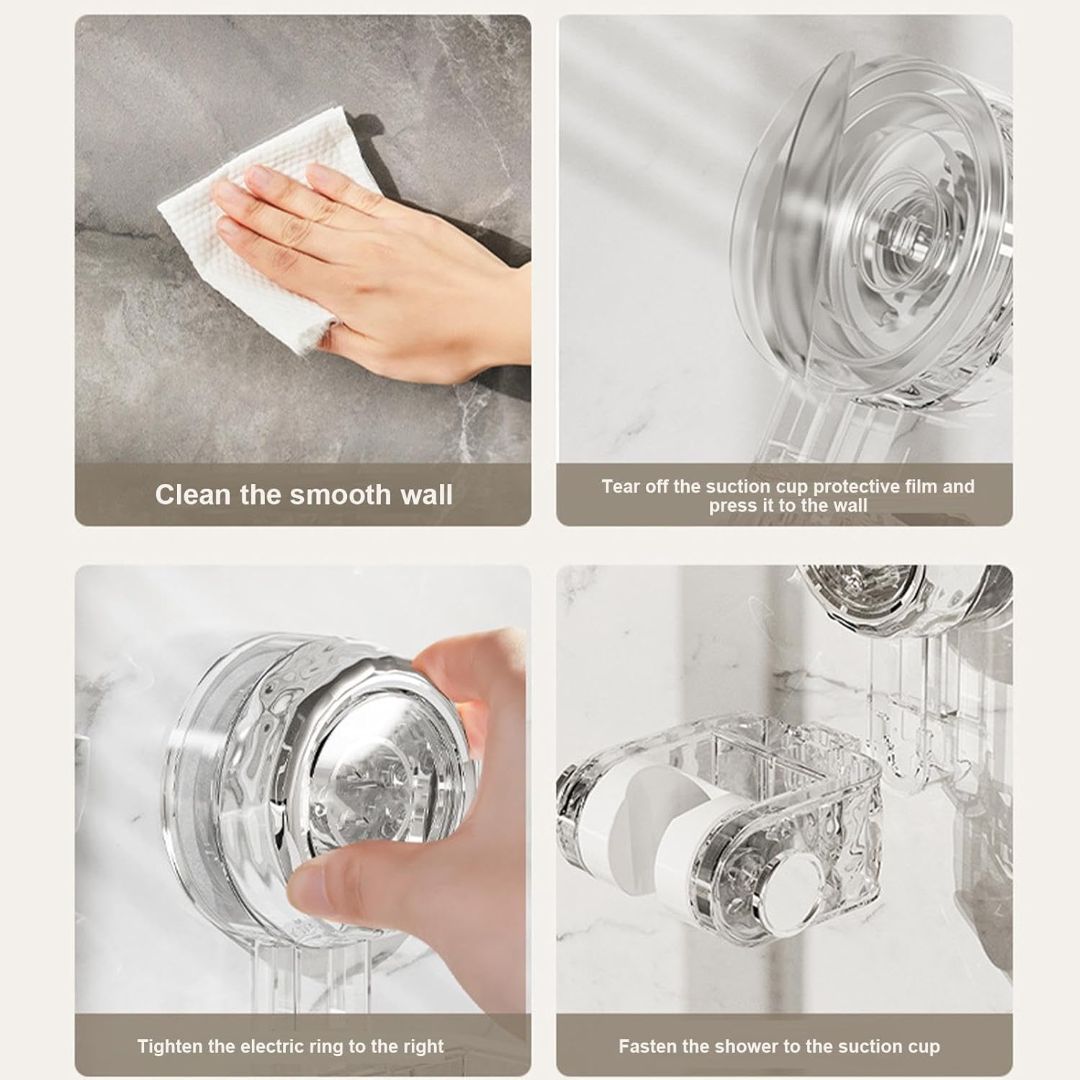 Clean the smooth wall

Tear off the suction cup protective film and press it to the wall

Tighten the electric ring to the right

Fasten the shower to the suction cup