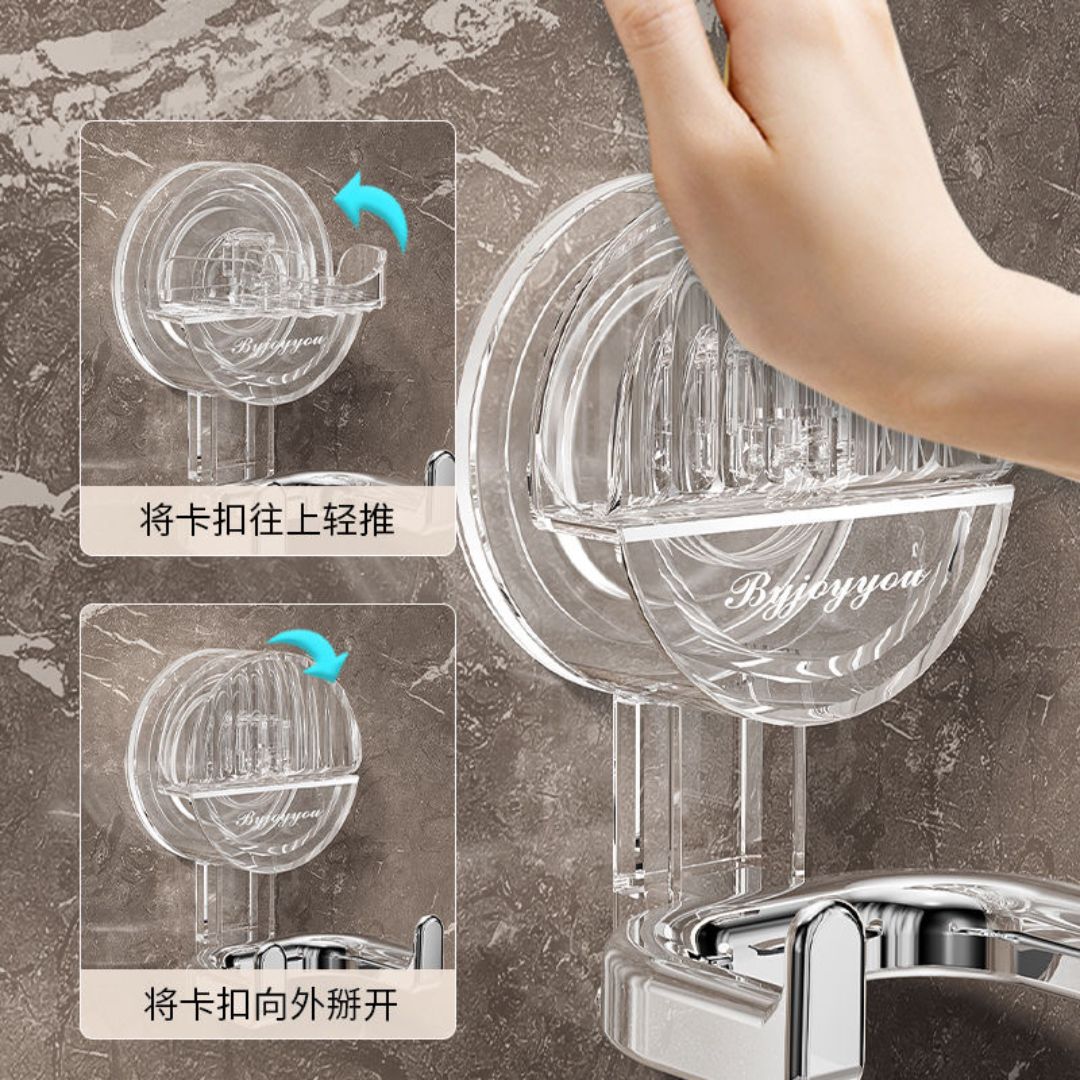 Byjoyyou

将卡扣往上轻推

Byjoyyou

将卡扣向外掰开

Byjoyyou