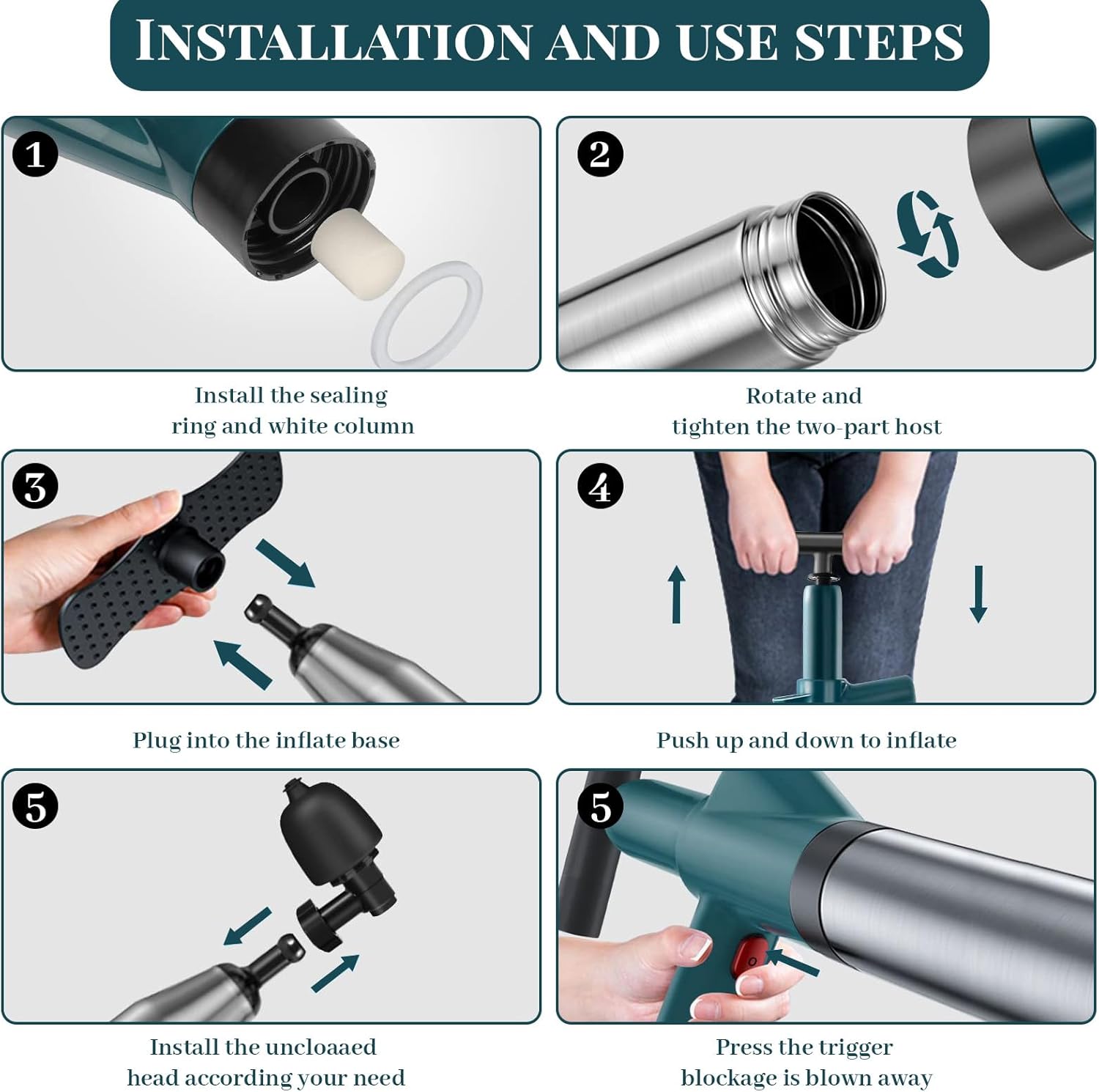 INSTALLATION AND USE STEPS

1

Install the sealing ring and white column

2

Rotate and tighten the two-part host

3

Plug into the inflate base

4

Push up and down to inflate

5

Install the uncloaaed head according your need

5

Press the trigger blockage is blown away