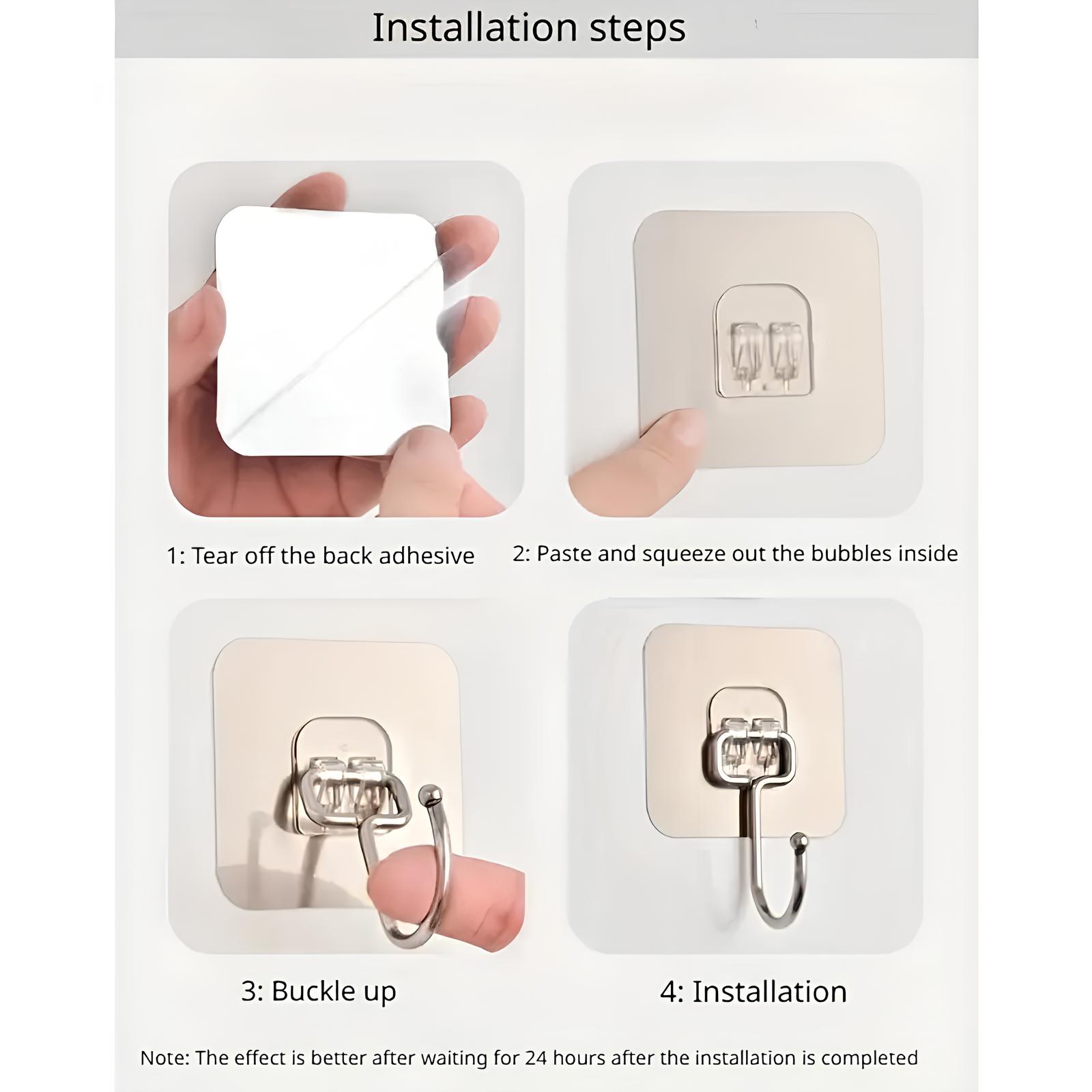 Installation steps

1: Tear off the back adhesive

2: Paste and squeeze out the bubbles inside

3: Buckle up

4: Installation

Note: The effect is better after waiting for 24 hours after the installation is completed