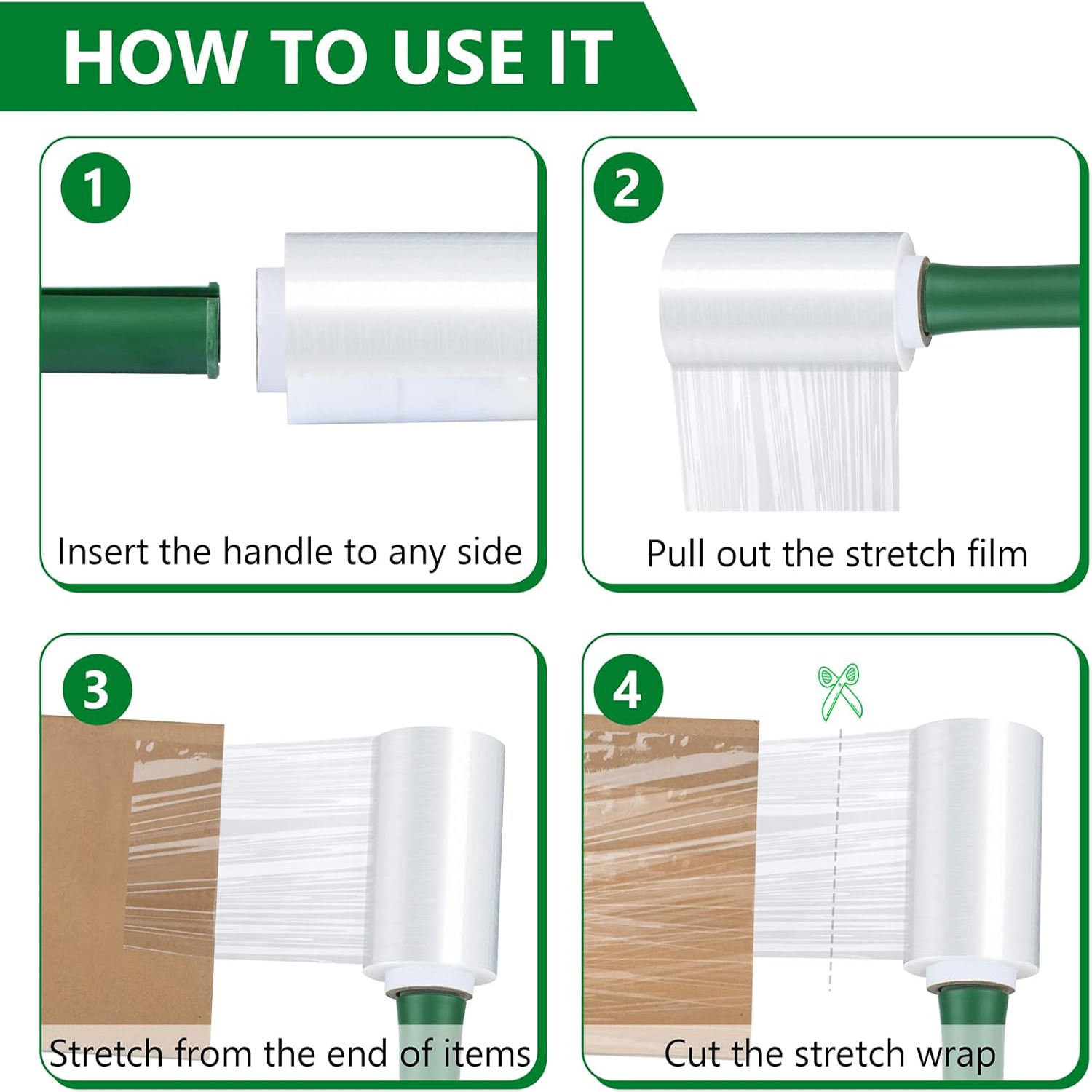 HOW TO USE IT

1

Insert the handle to any side

2

Pull out the stretch film

3

Stretch from the end of items

4

Cut the stretch wrap