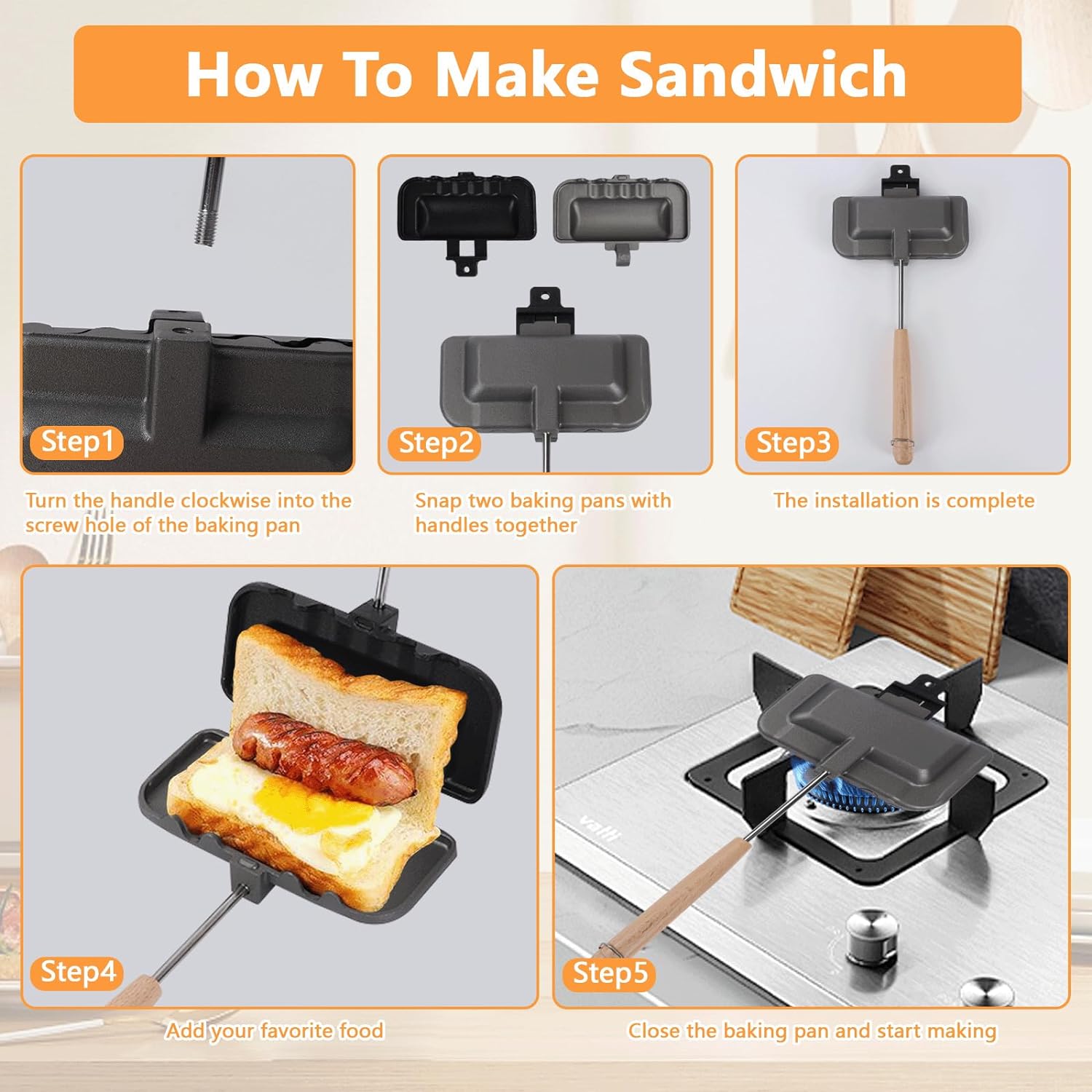 How To Make Sandwich

Step1

Turn the handle clockwise into the screw hole of the baking pan

Step2

Snap two baking pans with handles together

Step3

The installation is complete

Step4

Add your favorite food

vatti

Step5

Close the baking pan and start making