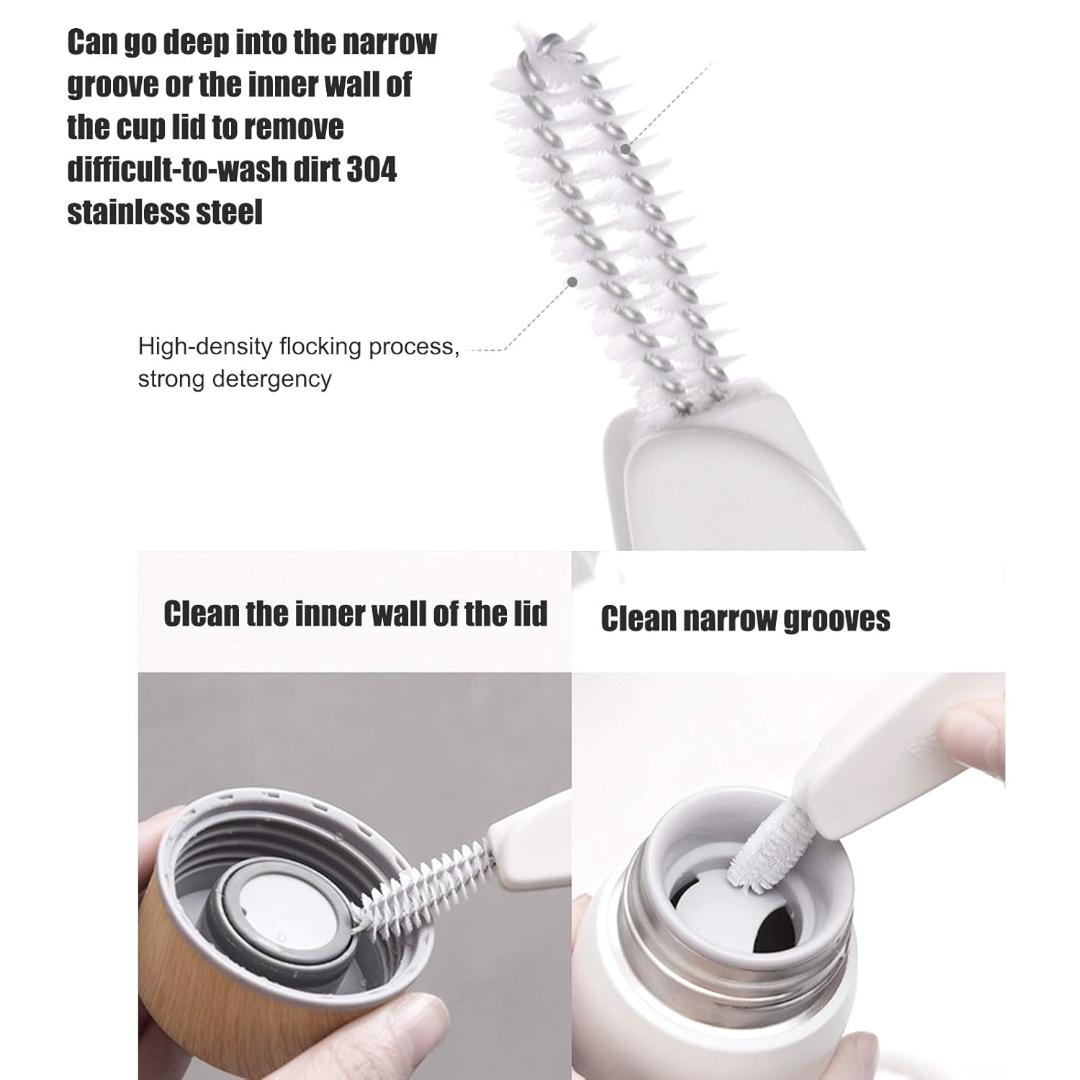 Can go deep into the narrow groove or the inner wall of the cup lid to remove difficult-to-wash dirt 304 stainless steel

High-density flocking process, strong detergency

Clean the inner wall of the lid

Clean narrow grooves