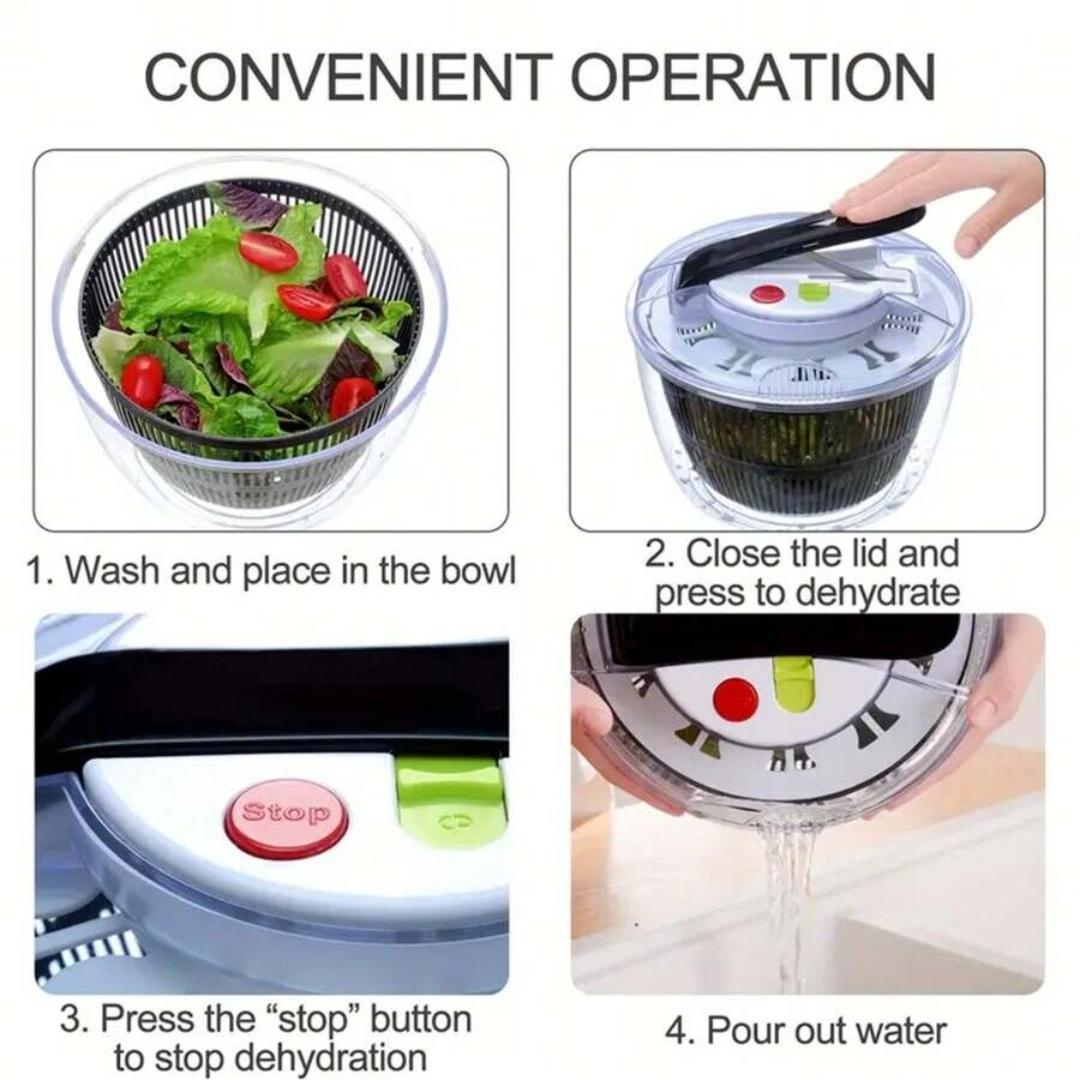 CONVENIENT OPERATION

1. Wash and place in the bowl

2. Close the lid and press to dehydrate

Stop

3. Press the “stop” button to stop dehydration

4. Pour out water