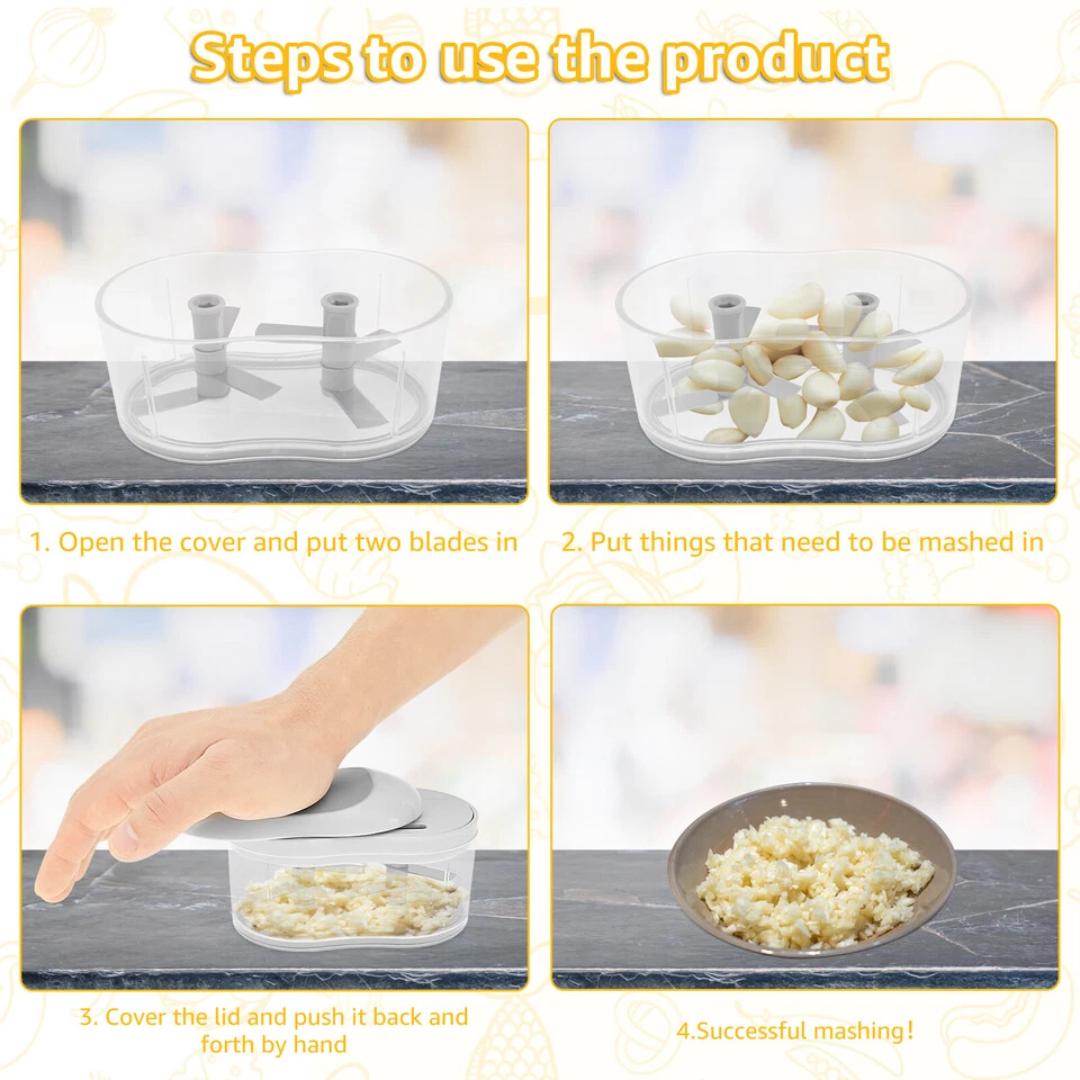 Steps to use the product

1. Open the cover and put two blades in

2. Put things that need to be mashed in

3. Cover the lid and push it back and forth by hand

4.Successful mashing!