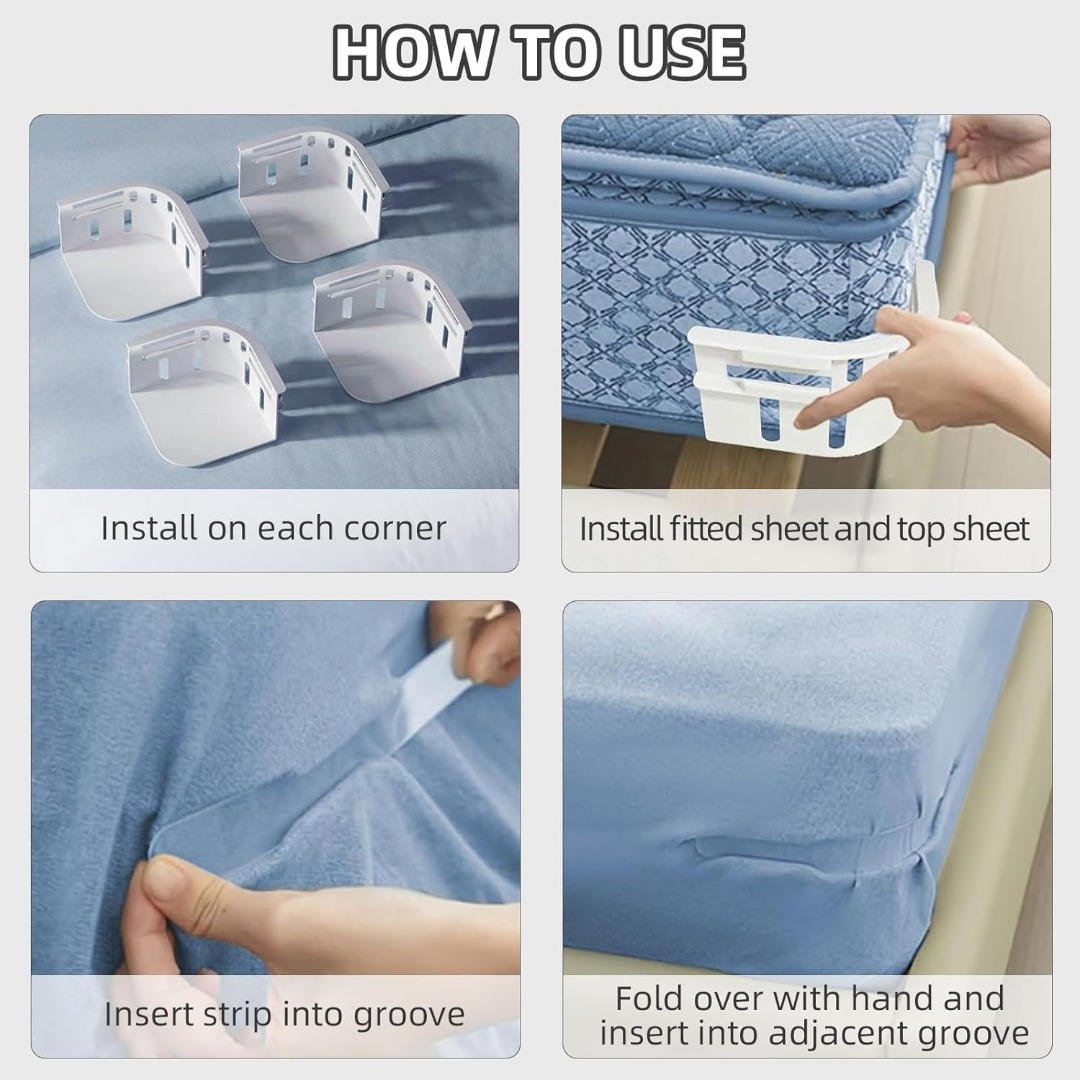 HOW TO USE

Install on each corner

Install fitted sheet and top sheet

Insert strip into groove

Fold over with hand and insert into adjacent groove