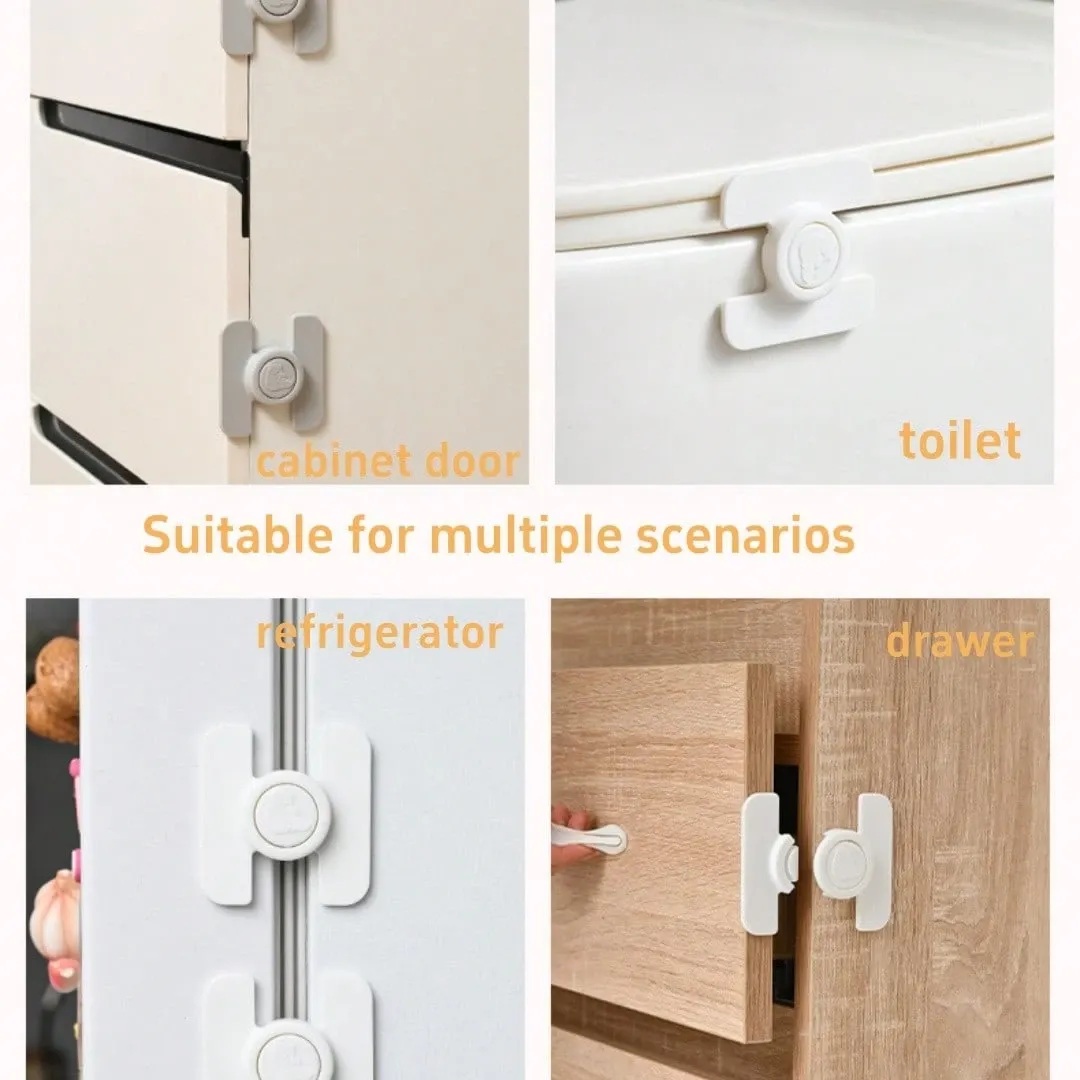 cabinet door

toilet

Suitable for multiple scenarios

refrigerator

drawer