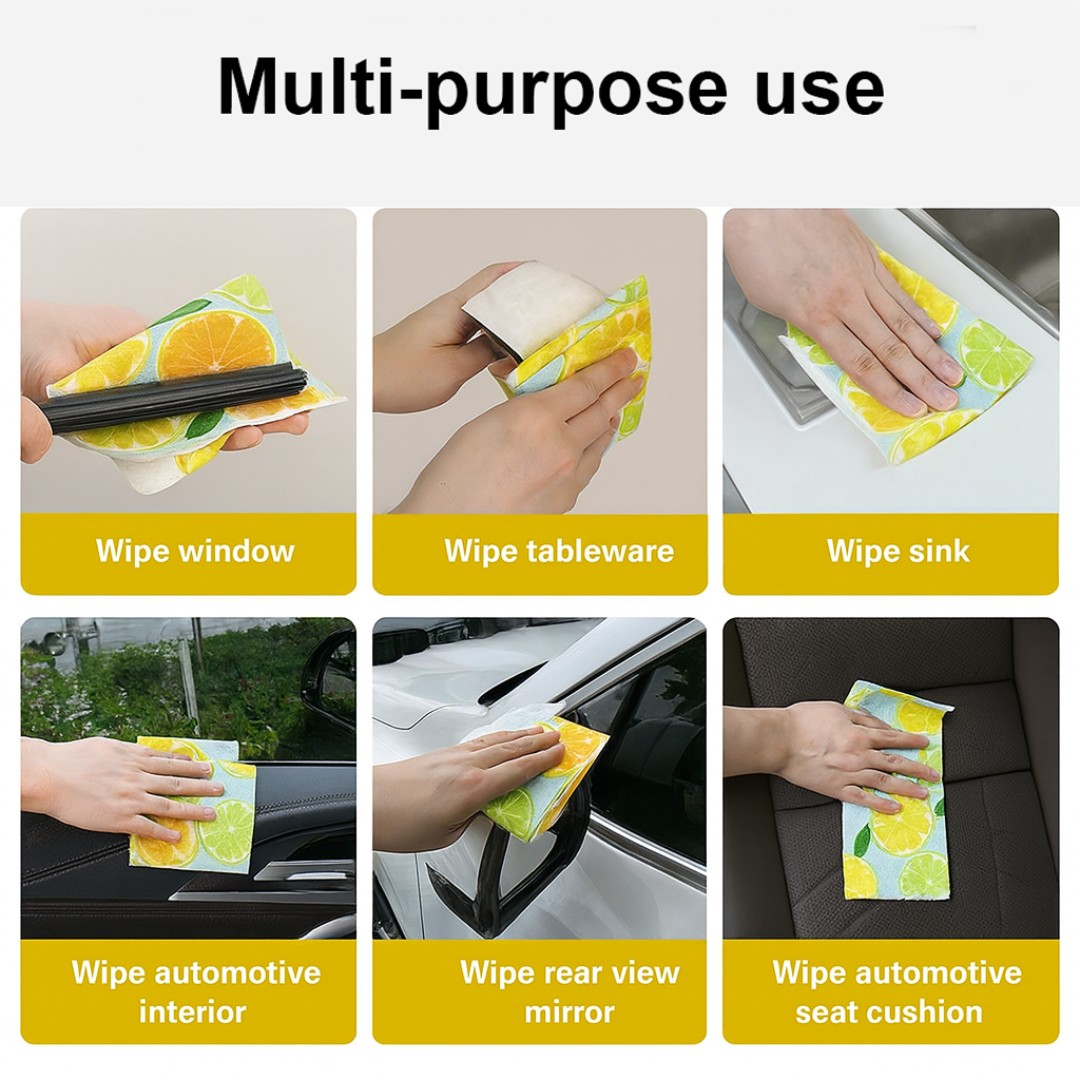 Multi-purpose use

Wipe window

Wipe tableware

Wipe sink

Wipe automotive interior

Wipe rear view mirror

Wipe automotive seat cushion