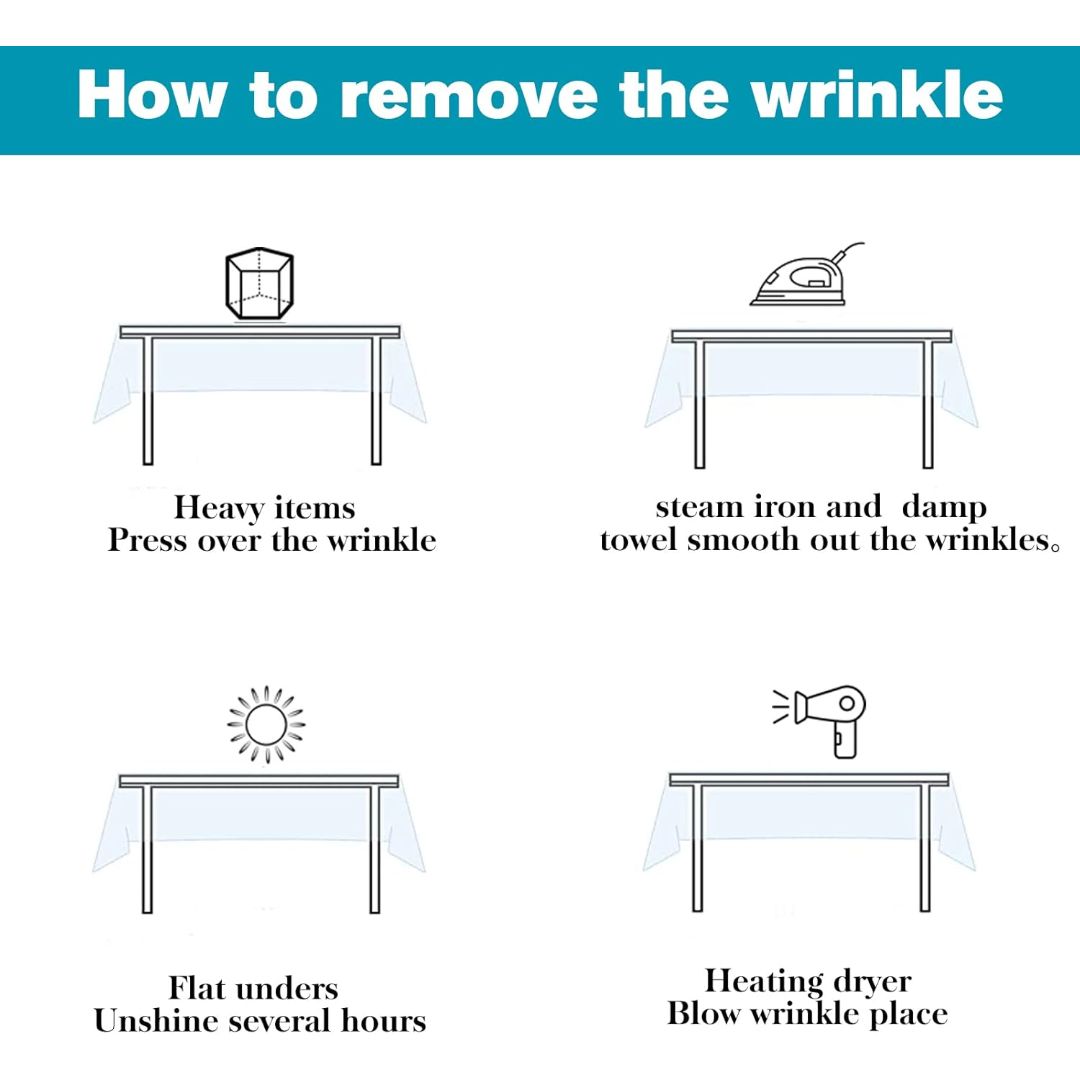 How to remove the wrinkle

Heavy items
Press over the wrinkle

steam iron and damp
towel smooth out the wrinkles。

Flat unders
Unshine several hours

Heating dryer
Blow wrinkle place