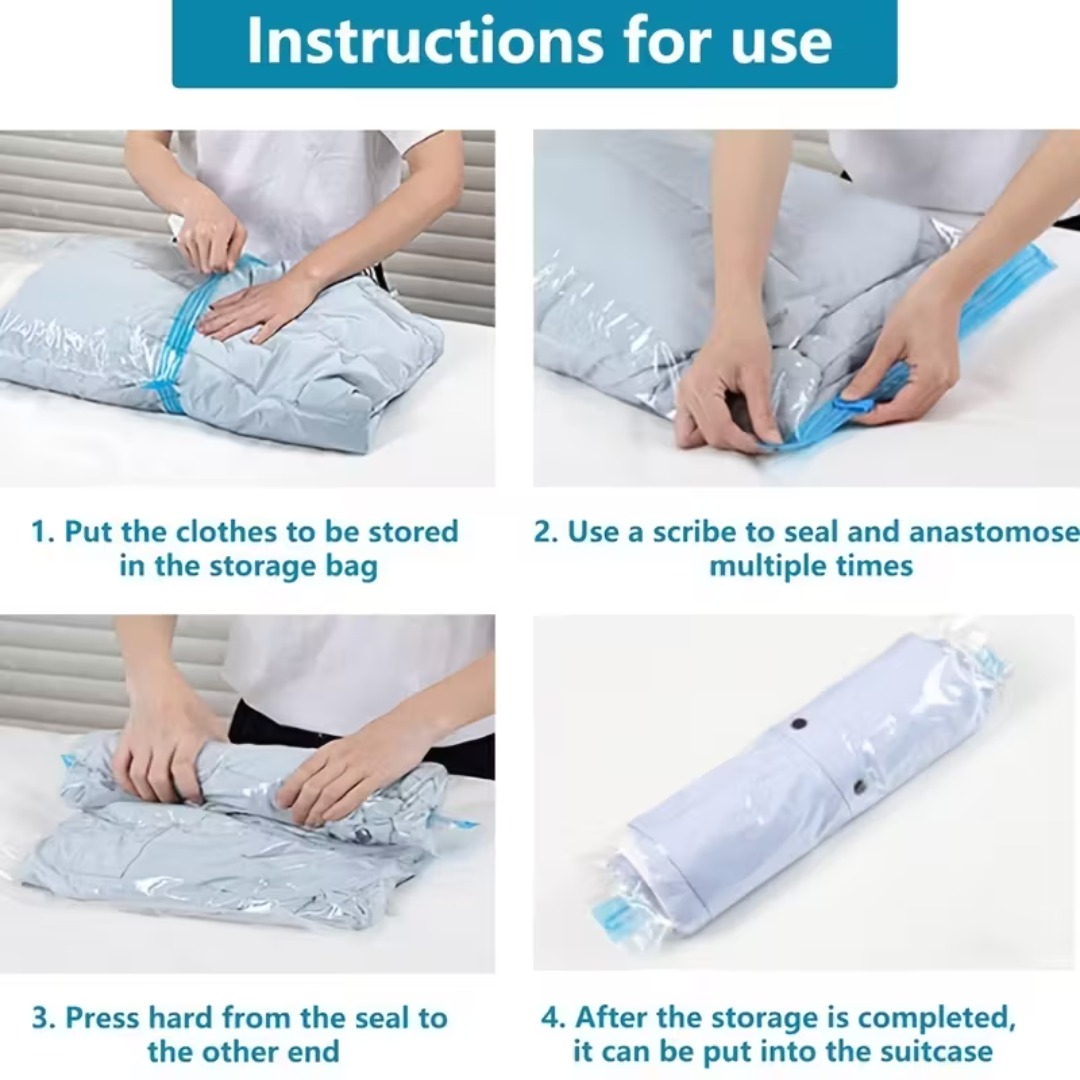 Instructions for use

1. Put the clothes to be stored in the storage bag

2. Use a scribe to seal and anastomose multiple times

3. Press hard from the seal to the other end

4. After the storage is completed, it can be put into the suitcase