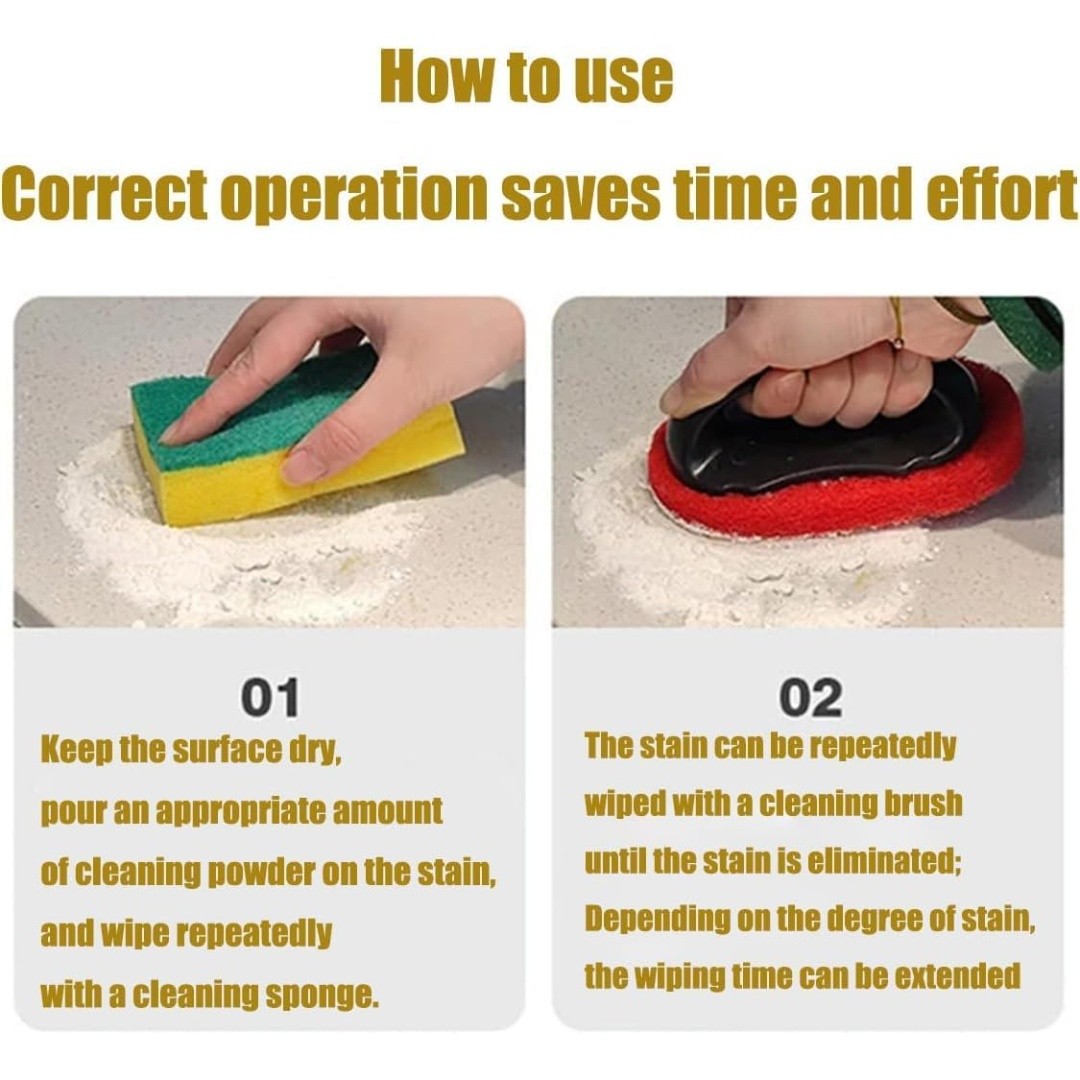 How to use

Correct operation saves time and effort

01

Keep the surface dry, pour an appropriate amount of cleaning powder on the stain, and wipe repeatedly with a cleaning sponge.

02

The stain can be repeatedly wiped with a cleaning brush until the stain is eliminated; Depending on the degree of stain, the wiping time can be extended