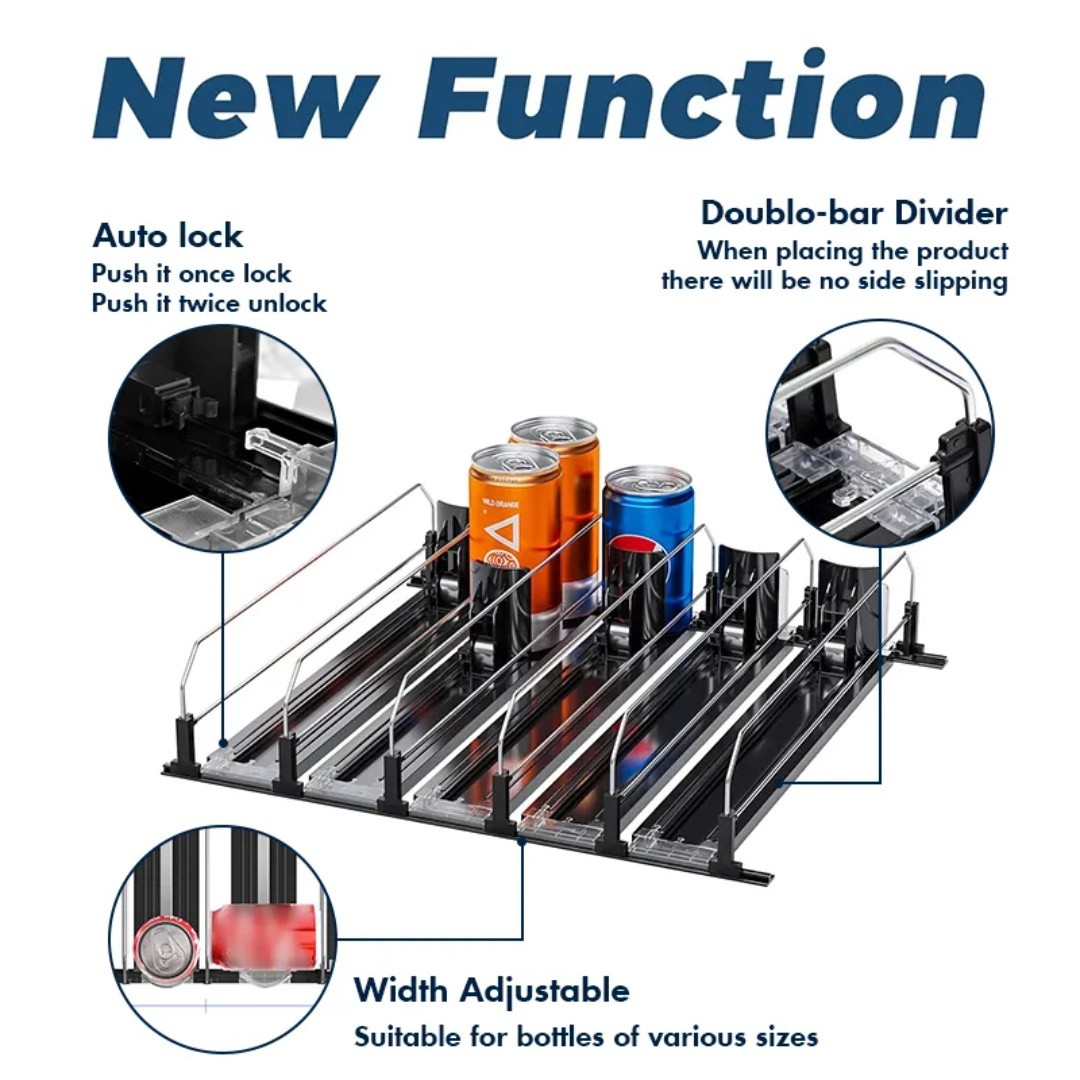 New Function

Auto lock
Push it once lock
Push it twice unlock

Doublo-bar Divider
When placing the product there will be no side slipping

WILD ORANGE

Width Adjustable
Suitable for bottles of various sizes