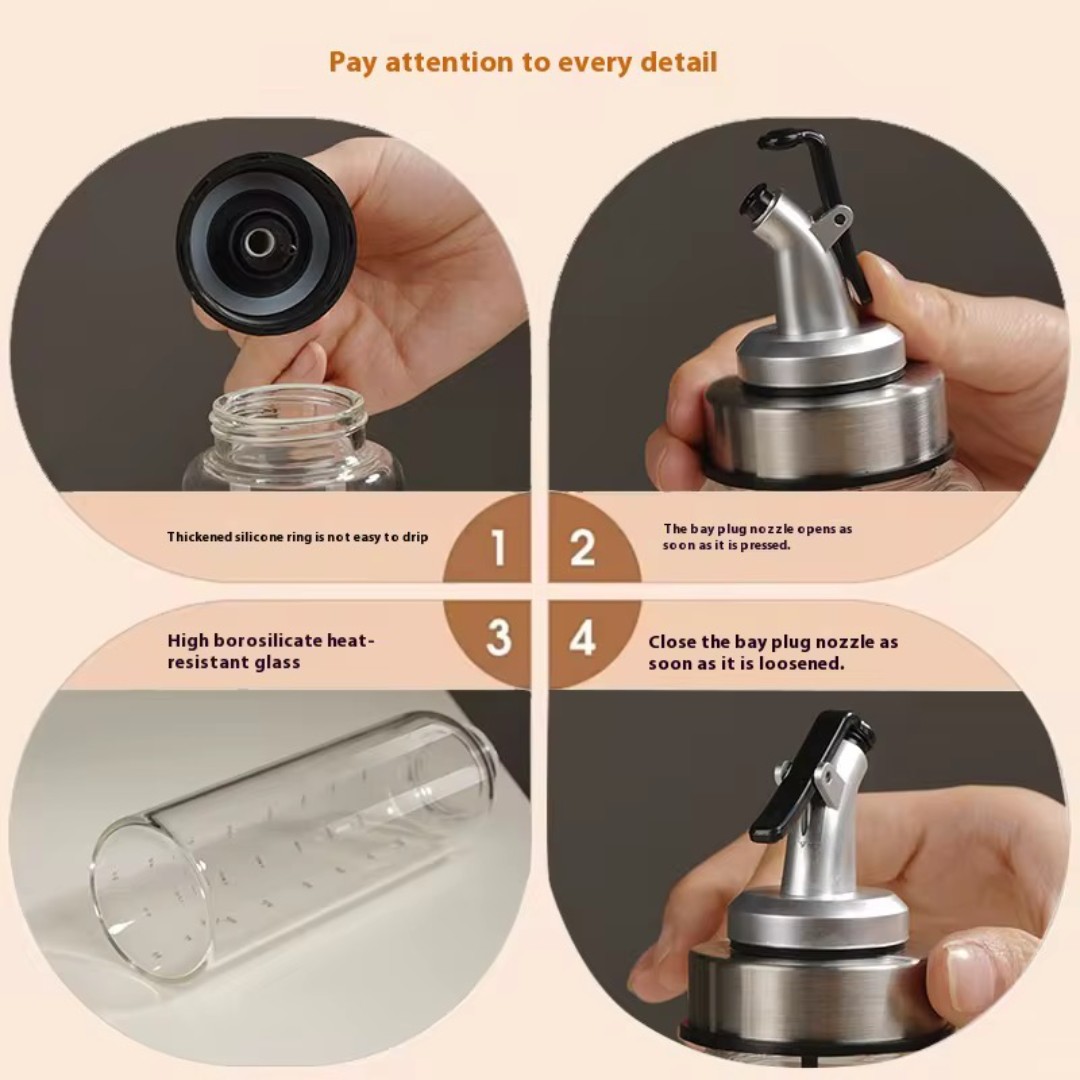 Pay attention to every detail

Thickened silicone ring is not easy to drip

1

2

The bay plug nozzle opens as soon as it is pressed.

High borosilicate heat-resistant glass

3

4

Close the bay plug nozzle as soon as it is loosened.