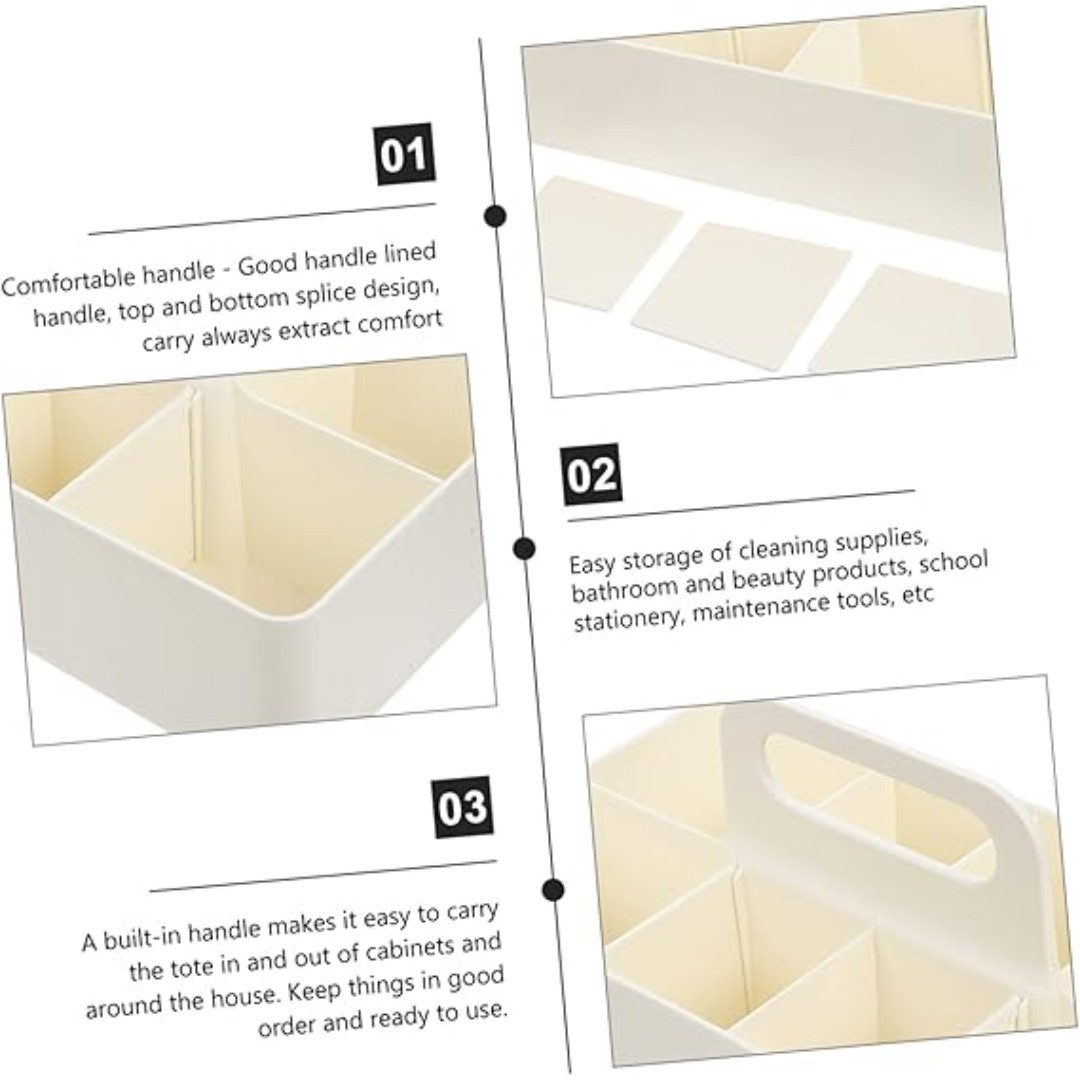 01

Comfortable handle - Good handle lined handle, top and bottom splice design, carry always extract comfort

02

Easy storage of cleaning supplies, bathroom and beauty products, school stationery, maintenance tools, etc

03

A built-in handle makes it easy to carry the tote in and out of cabinets and around the house. Keep things in good order and ready to use.