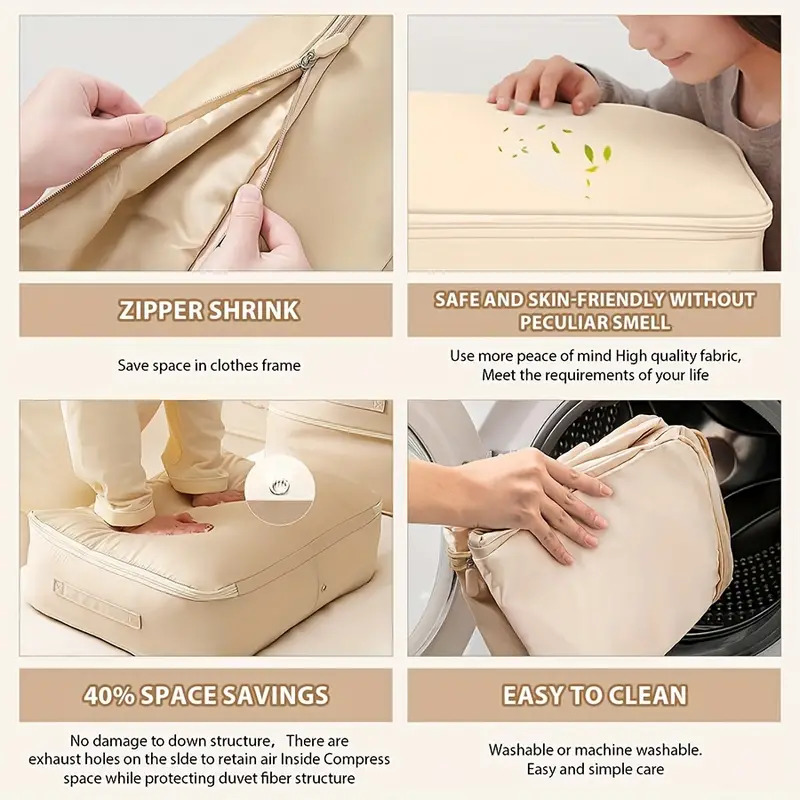 ZIPPER SHRINK

Save space in clothes frame

SAFE AND SKIN-FRIENDLY WITHOUT PECULIAR SMELL

Use more peace of mind High quality fabric, Meet the requirements of your life

40% SPACE SAVINGS

No damage to down structure, There are exhaust holes on the slde to retain air Inside Compress space while protecting duvet fiber structure

EASY TO CLEAN

Washable or machine washable. Easy and simple care