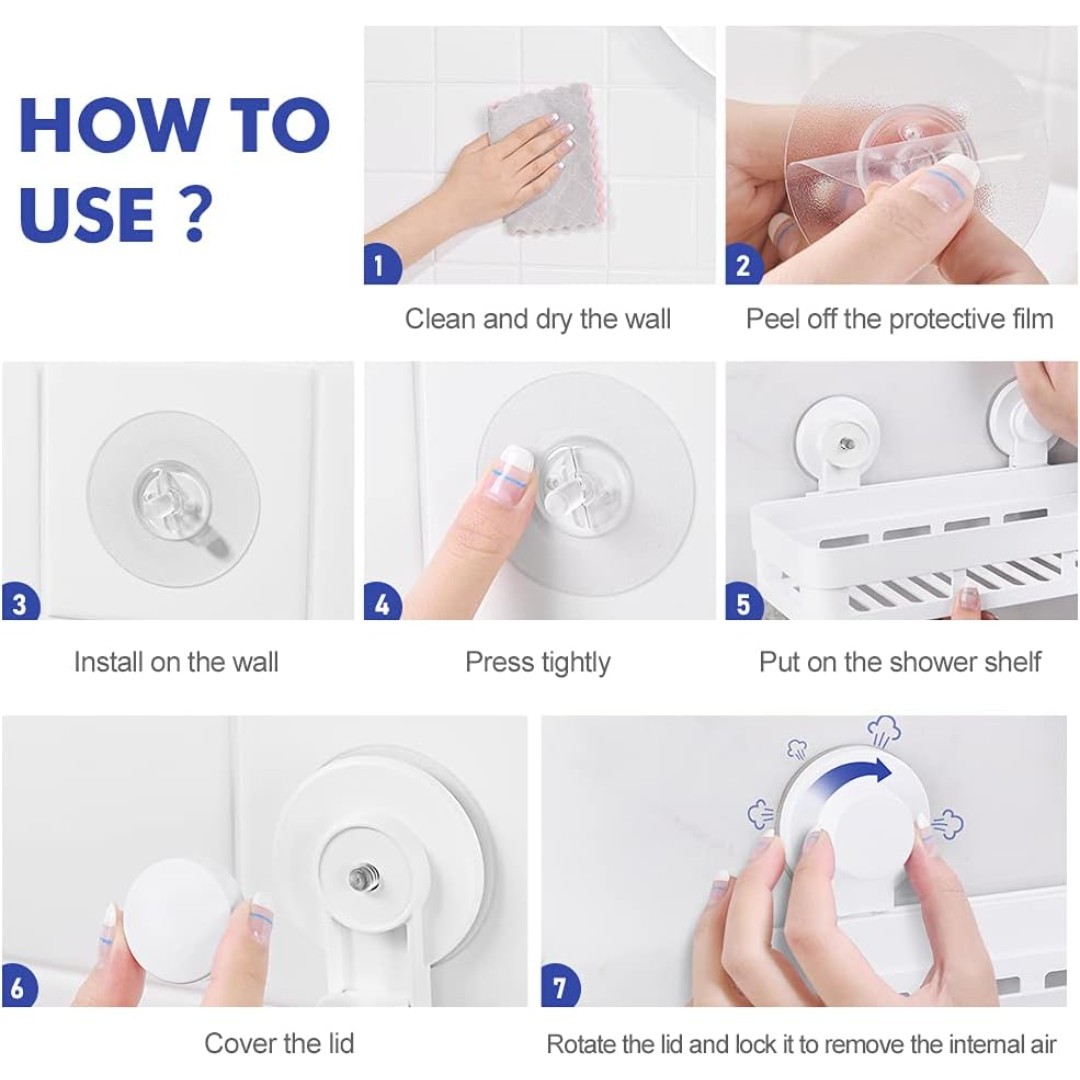 HOW TO USE ?

1

Clean and dry the wall

2

Peel off the protective film

3

Install on the wall

4

Press tightly

5

Put on the shower shelf

6

Cover the lid

7

Rotate the lid and lock it to remove the internal air