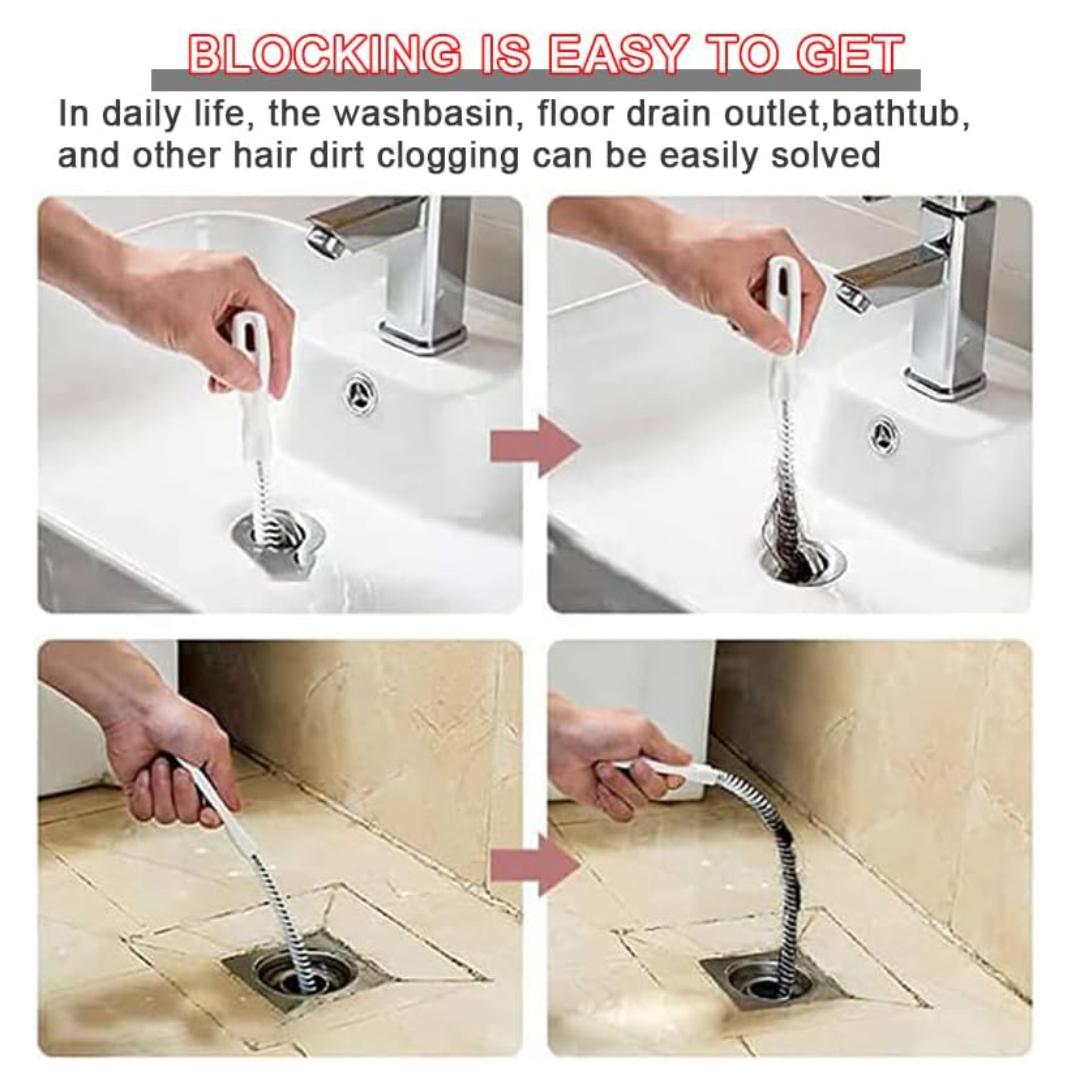 BLOCKING IS EASY TO GET

In daily life, the washbasin, floor drain outlet,bathtub, and other hair dirt clogging can be easily solved