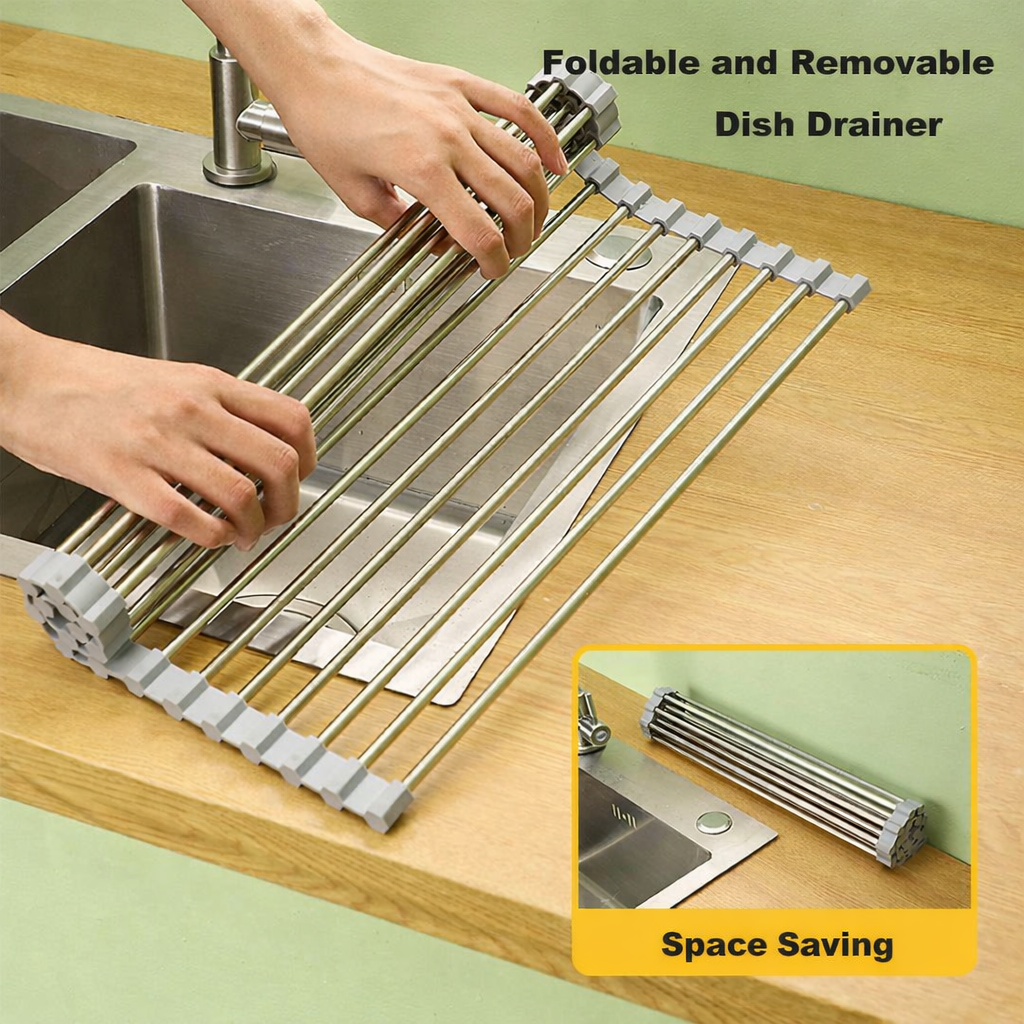 Foldable and Removable
Dish Drainer

Space Saving